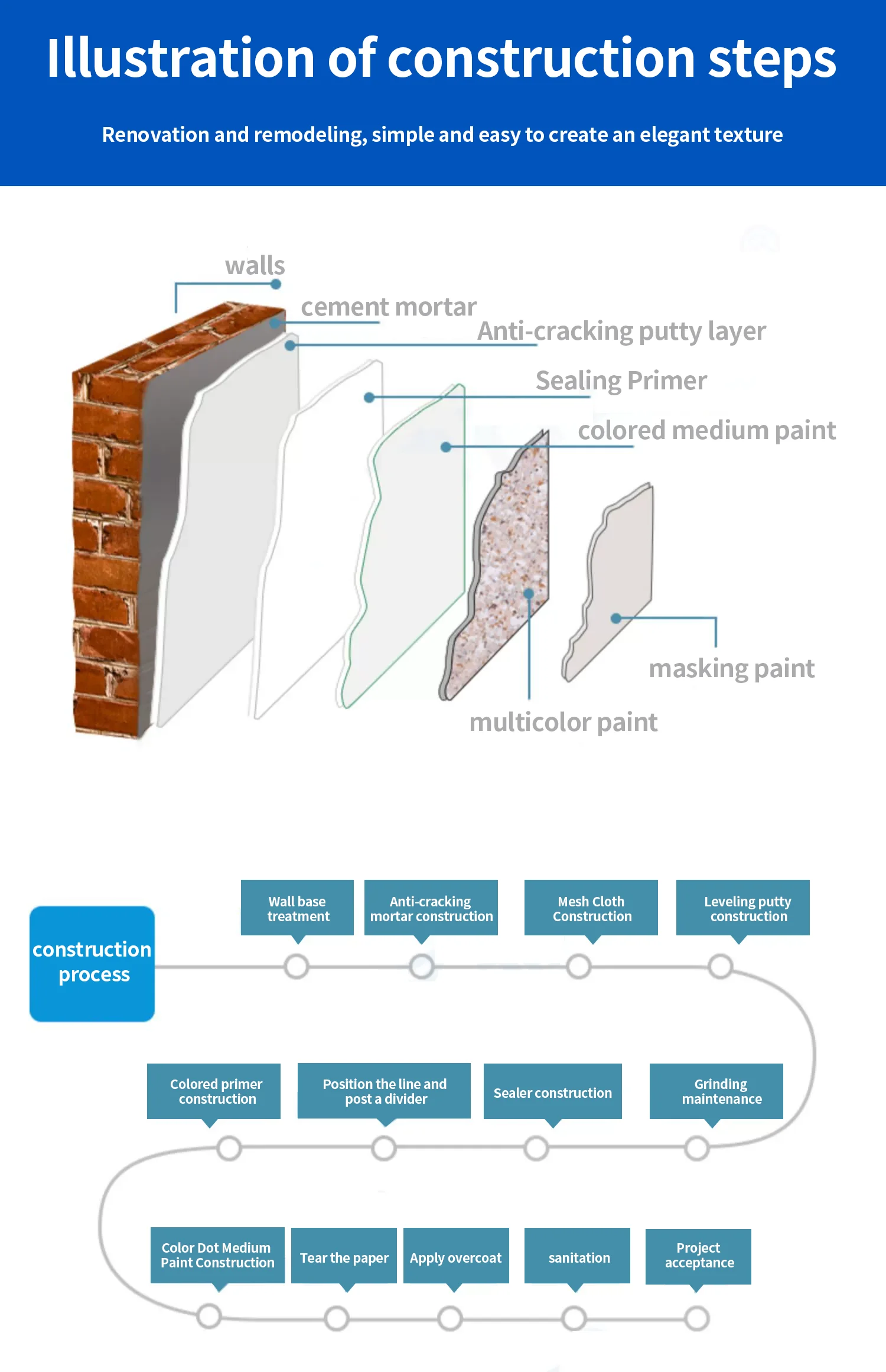 Illustration of construction steps

Renovation and remodeling, simple and easy to create an elegant texture

walls

cement mortar

Anti-cracking putty layer

Sealing Primer

colored medium paint

masking paint

multicolor paint

construction process

Wall base treatment

Anti-cracking mortar construction

Mesh Cloth Construction

Leveling putty construction

Colored primer construction

Position the line and post a divider

Sealer construction

Grinding maintenance

Color Dot Medium Paint Construction

Tear the paper

Apply overcoat

sanitation

Project acceptance