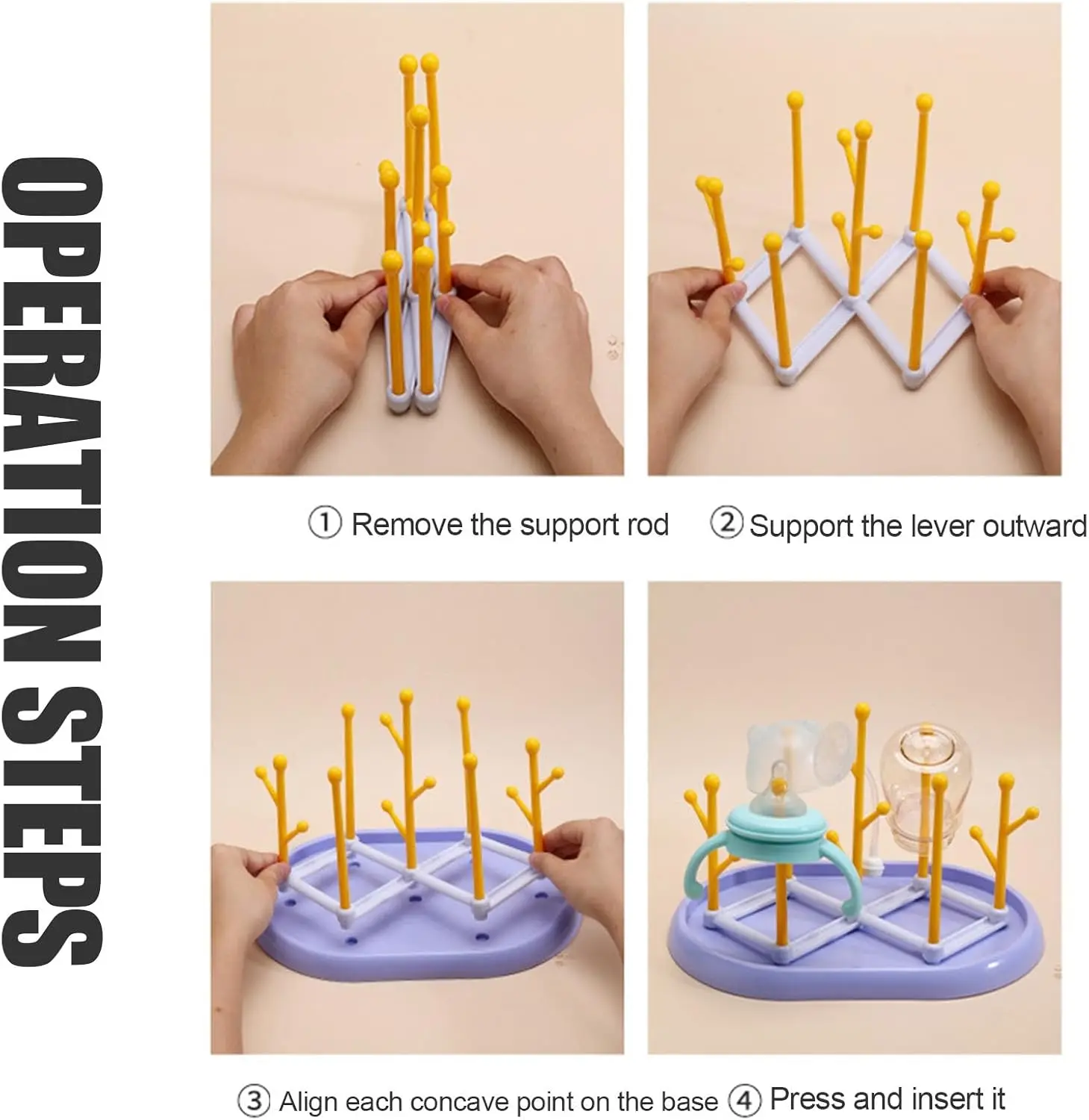 OPERATION STEPS

① Remove the support rod

② Support the lever outward

③ Align each concave point on the base

④ Press and insert it