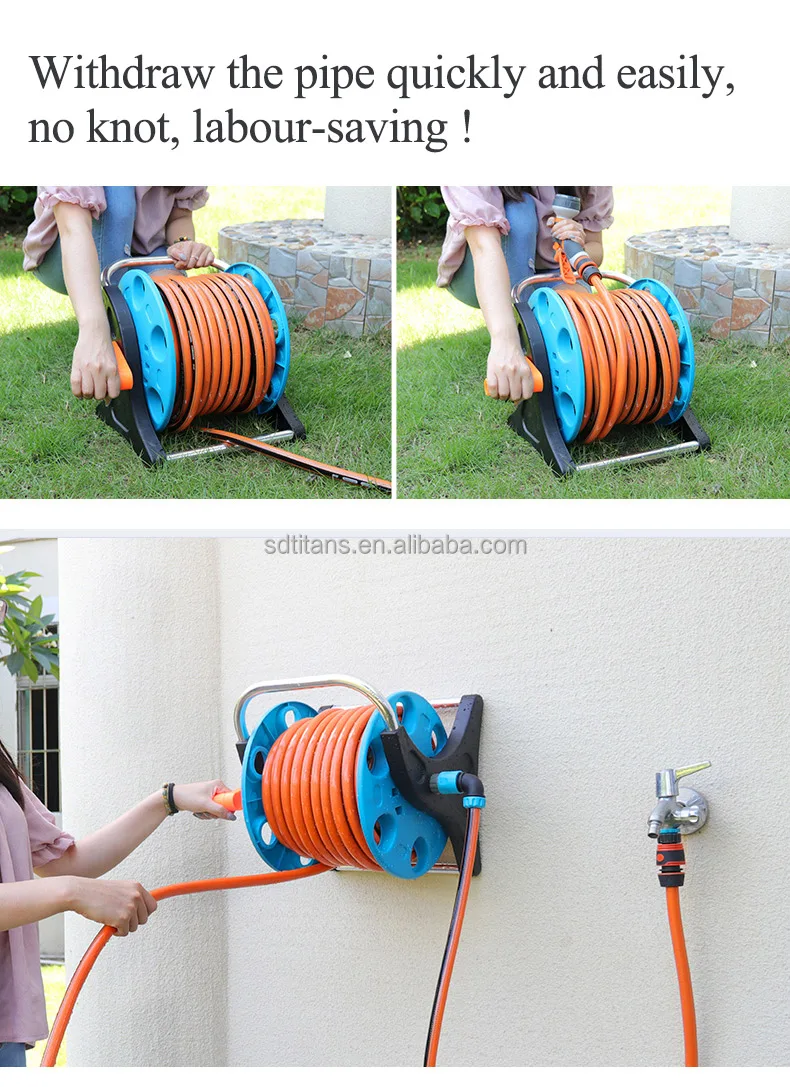 Withdraw the pipe quickly and easily, no knot, labour-saving !

sdtitans.en.alibaba.com