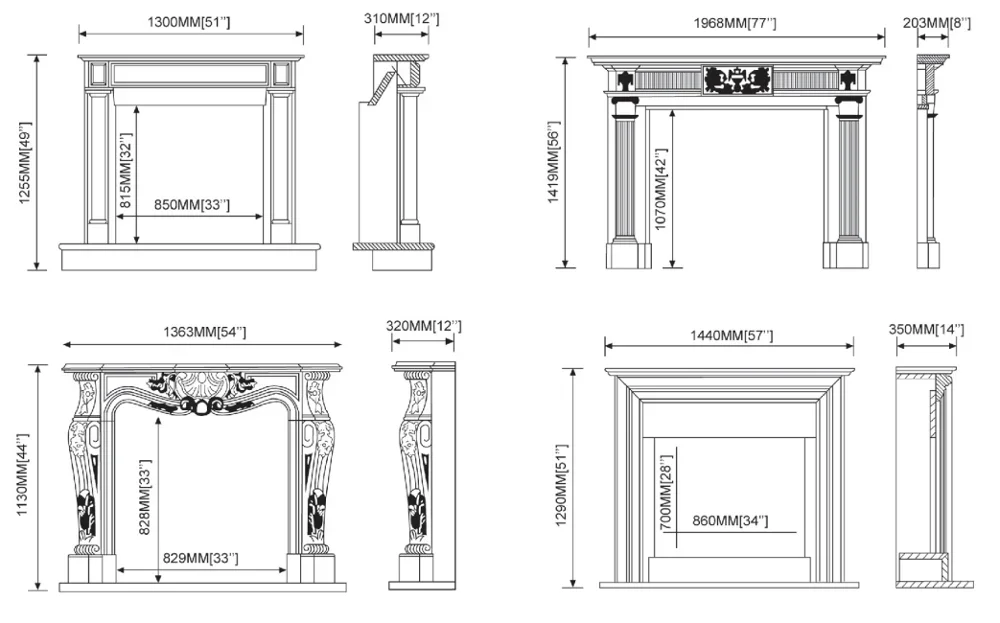 1300MM[51'']
310MM[12'']
1255MM[49'']
815MM[32'']
850MM[33'']

1968MM[77'']
203MM[8'']
1419MM[56'']
1070MM[42'']

1363MM[54'']
320MM[12'']
1130MM[44'']
828MM[33'']
829MM[33'']

1440MM[57'']
350MM[14'']
1290MM[51'']
700MM[28'']
860MM[34'']