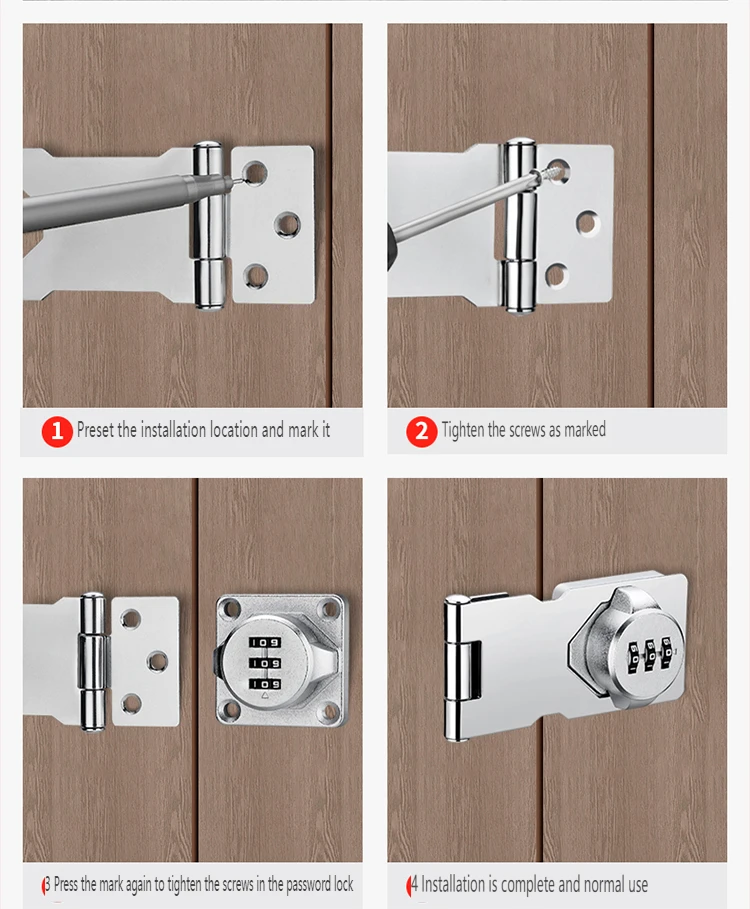 1 Preset the installation location and mark it

2 Tighten the screws as marked

109
109
109

3 Press the mark again to tighten the screws in the password lock

4 Installation is complete and normal use