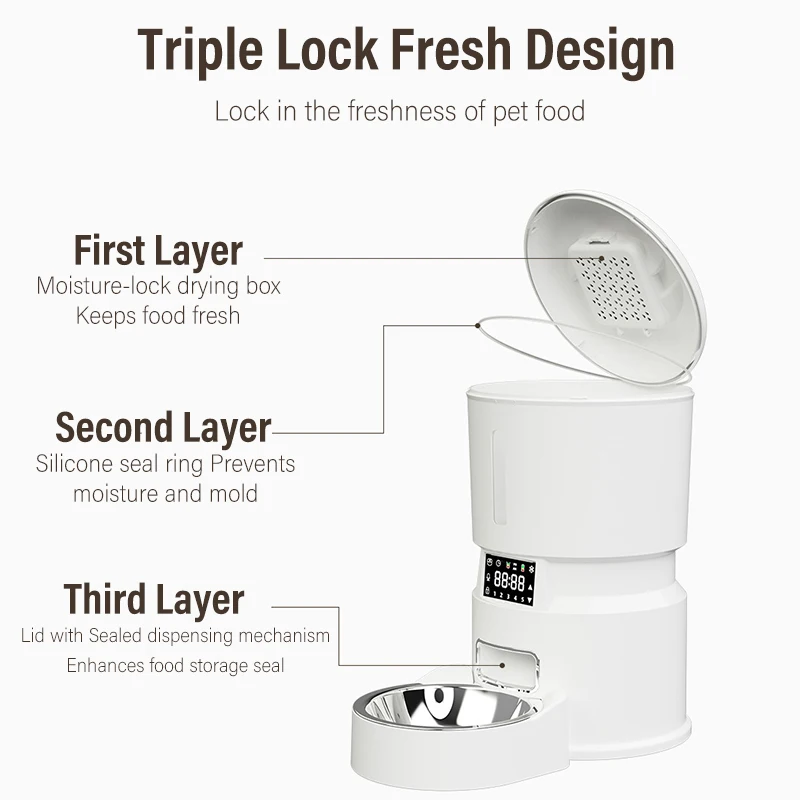 Triple Lock Fresh Design

Lock in the freshness of pet food

First Layer
Moisture-lock drying box
Keeps food fresh

Second Layer
Silicone seal ring Prevents moisture and mold

Third Layer
Lid with Sealed dispensing mechanism
Enhances food storage seal

88:88
1 2 3 4 5