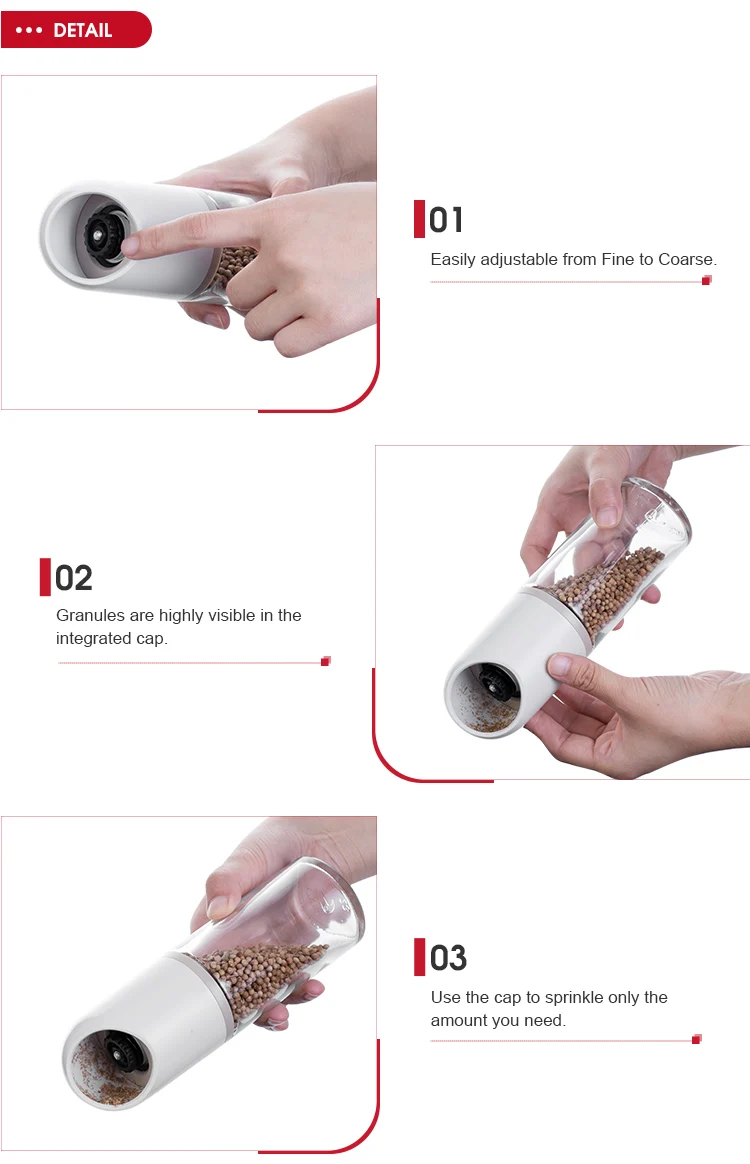 DETAIL

01
Easily adjustable from Fine to Coarse.

02
Granules are highly visible in the integrated cap.

03
Use the cap to sprinkle only the amount you need.