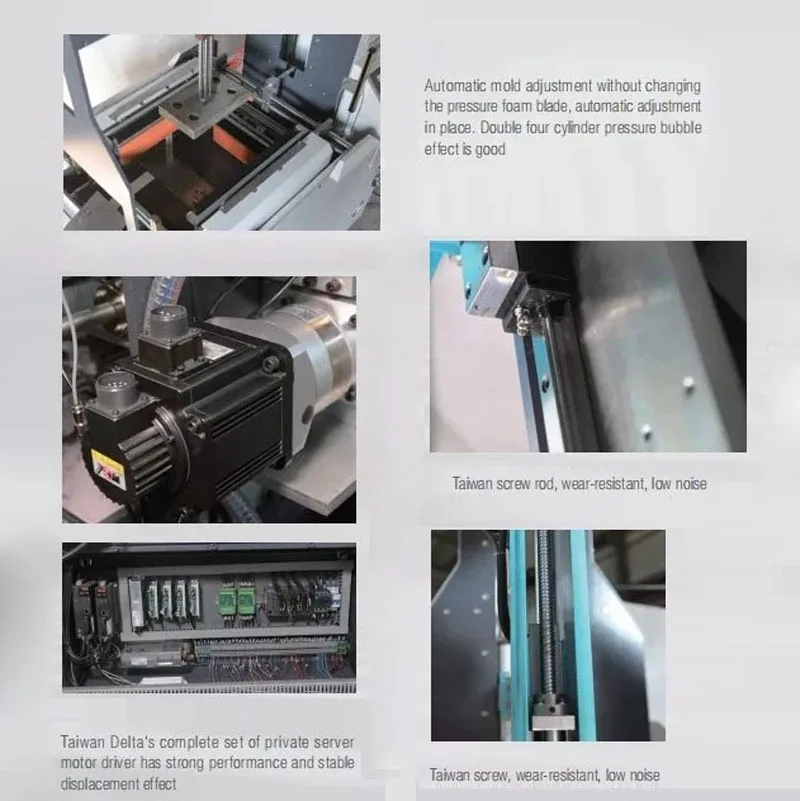 Automatic mold adjustment without changing the pressure foam blade, automatic adjustment in place. Double four cylinder pressure bubble effect is good

Taiwan screw rod, wear-resistant, low noise

Taiwan Delta's complete set of private server motor driver has strong performance and stable displacement effect

Taiwan screw, wear-resistant, low noise