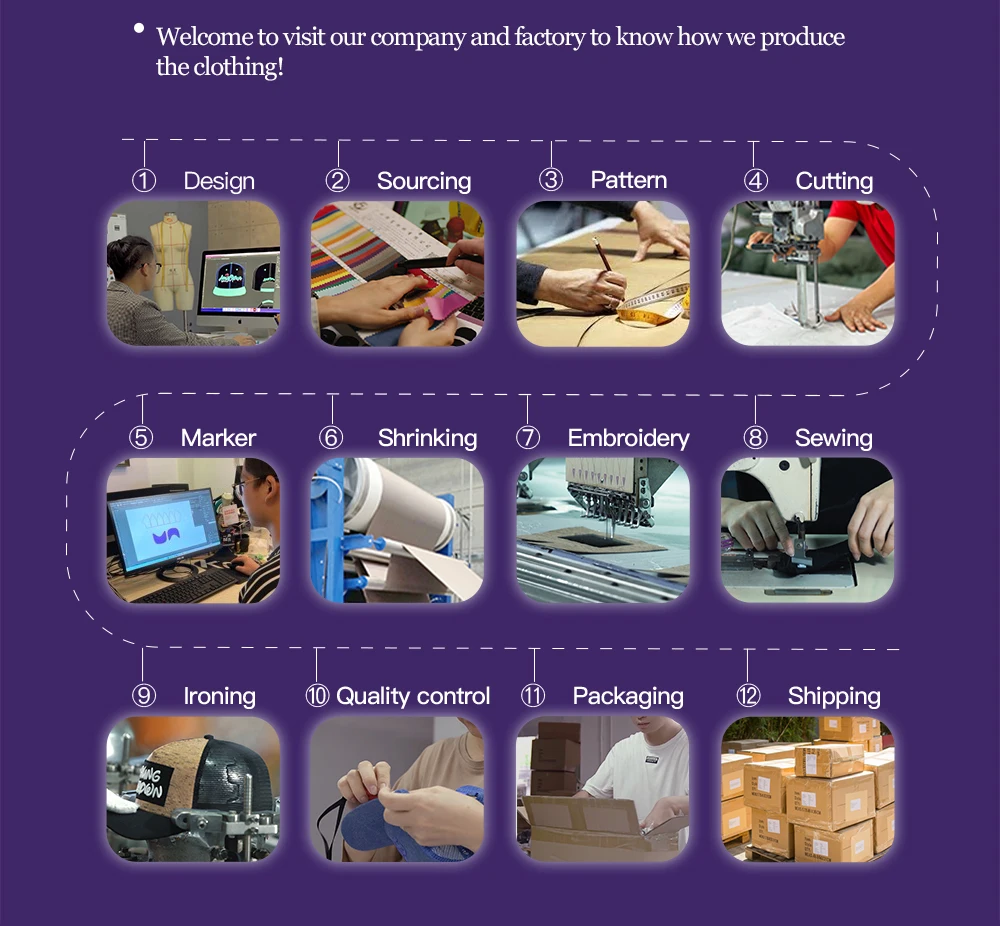 • Welcome to visit our company and factory to know how we produce the clothing!

① Design
② Sourcing
③ Pattern
④ Cutting

⑤ Marker
⑥ Shrinking
⑦ Embroidery
⑧ Sewing

⑨ Ironing
⑩ Quality control
⑪ Packaging
⑫ Shipping