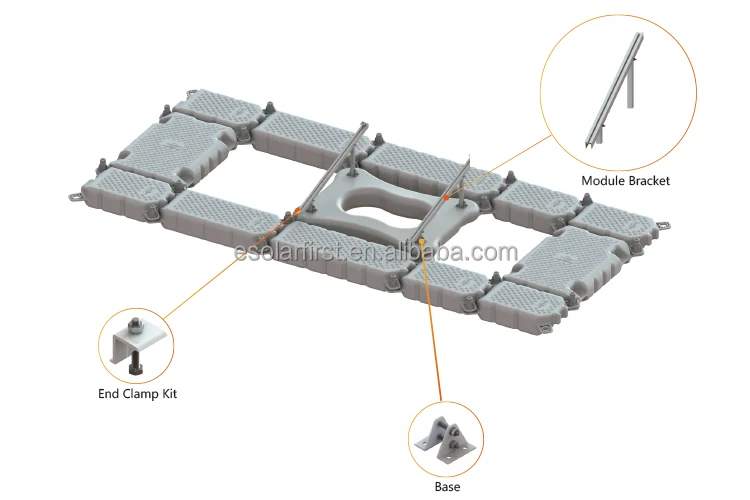 Module Bracket

esolarfirst.en.alibaba.com

End Clamp Kit

Base