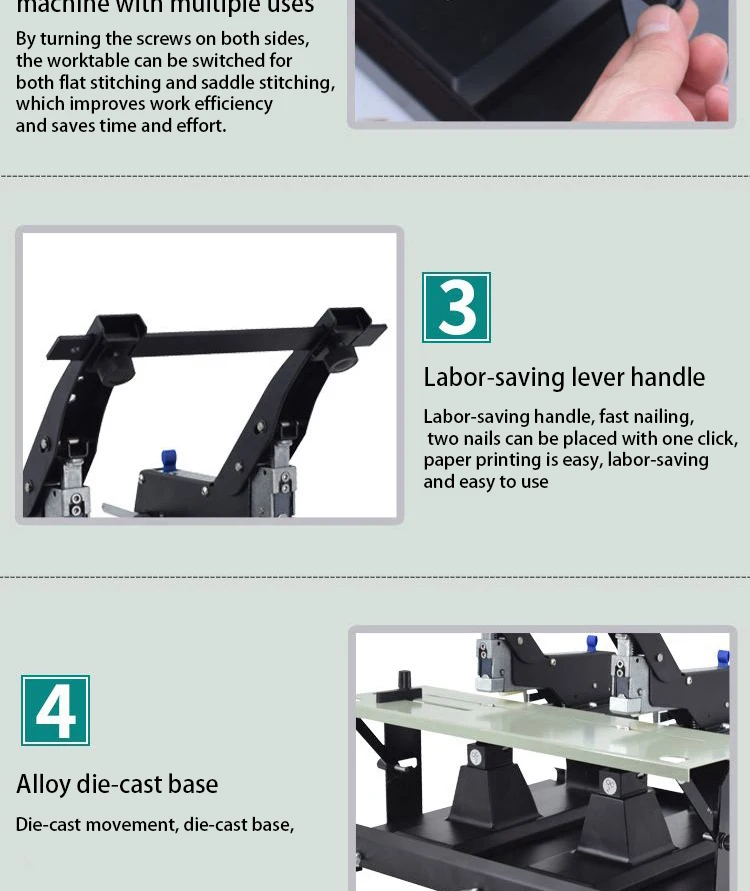 machine with multiple uses

By turning the screws on both sides, the worktable can be switched for both flat stitching and saddle stitching, which improves work efficiency and saves time and effort.

3

Labor-saving lever handle

Labor-saving handle, fast nailing, two nails can be placed with one click, paper printing is easy, labor-saving and easy to use

4

Alloy die-cast base

Die-cast movement, die-cast base,