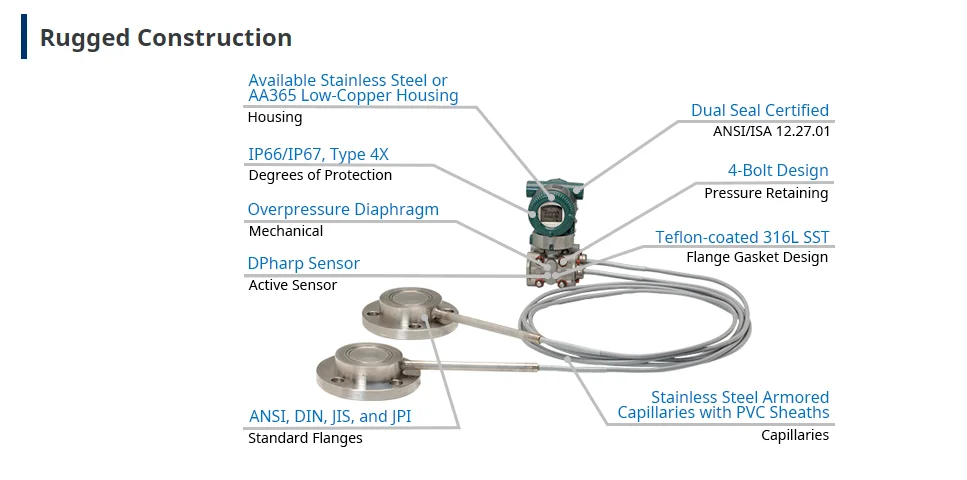 Rugged Construction

Available Stainless Steel or AA365 Low-Copper Housing
Housing

IP66/IP67, Type 4X
Degrees of Protection

Overpressure Diaphragm
Mechanical

DPharp Sensor
Active Sensor

ANSI, DIN, JIS, and JPI
Standard Flanges

Dual Seal Certified
ANSI/ISA 12.27.01

4-Bolt Design
Pressure Retaining

Teflon-coated 316L SST
Flange Gasket Design

Stainless Steel Armored Capillaries with PVC Sheaths
Capillaries