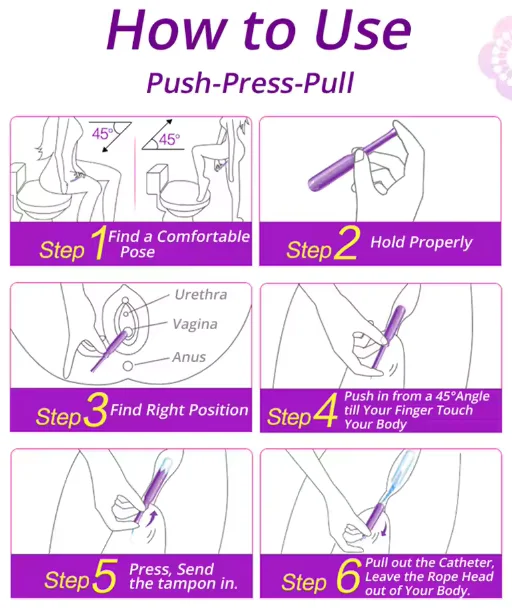 How to Use

Push-Press-Pull

45°

45°

Step 1 Find a Comfortable Pose

Step 2 Hold Properly

Urethra

Vagina

Anus

Step 3 Find Right Position

Step 4 Push in from a 45°Angle till Your Finger Touch Your Body

Step 5 Press, Send the tampon in.

Step 6 Pull out the Catheter, Leave the Rope Head out of Your Body.