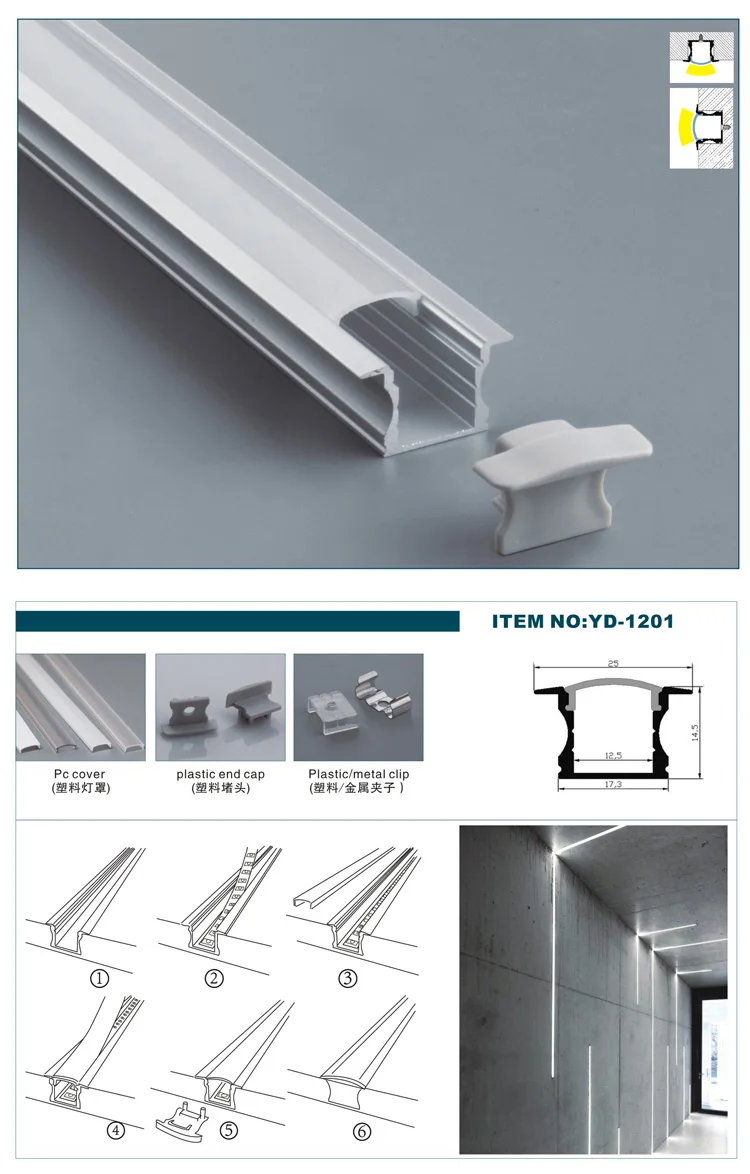 ITEM NO:YD-1201

Pc cover
(塑料灯罩)

plastic end cap
(塑料堵头)

Plastic/metal clip
(塑料/金属夹子 )

25
14,5
12,5
17,3

①
②
③
④
⑤
⑥