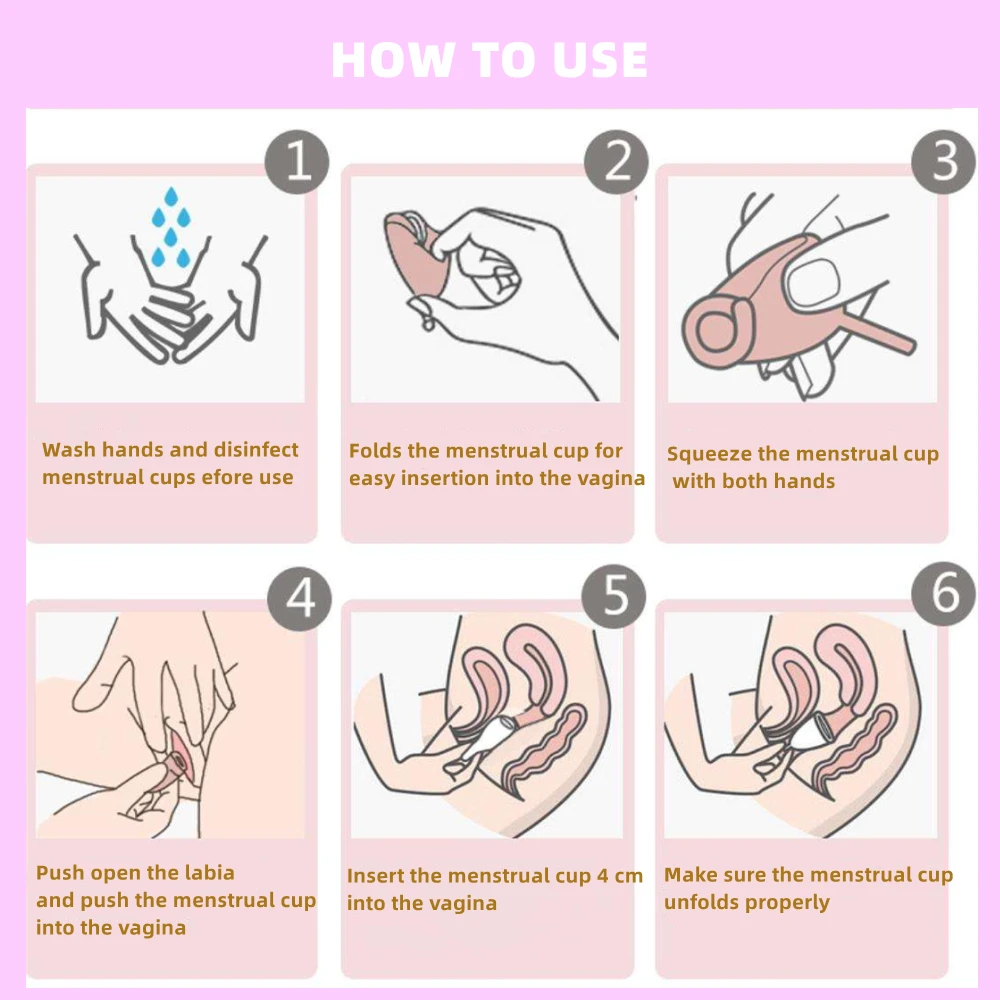 HOW TO USE

1

Wash hands and disinfect menstrual cups efore use

2

Folds the menstrual cup for easy insertion into the vagina

3

Squeeze the menstrual cup with both hands

4

Push open the labia and push the menstrual cup into the vagina

5

Insert the menstrual cup 4 cm into the vagina

6

Make sure the menstrual cup unfolds properly