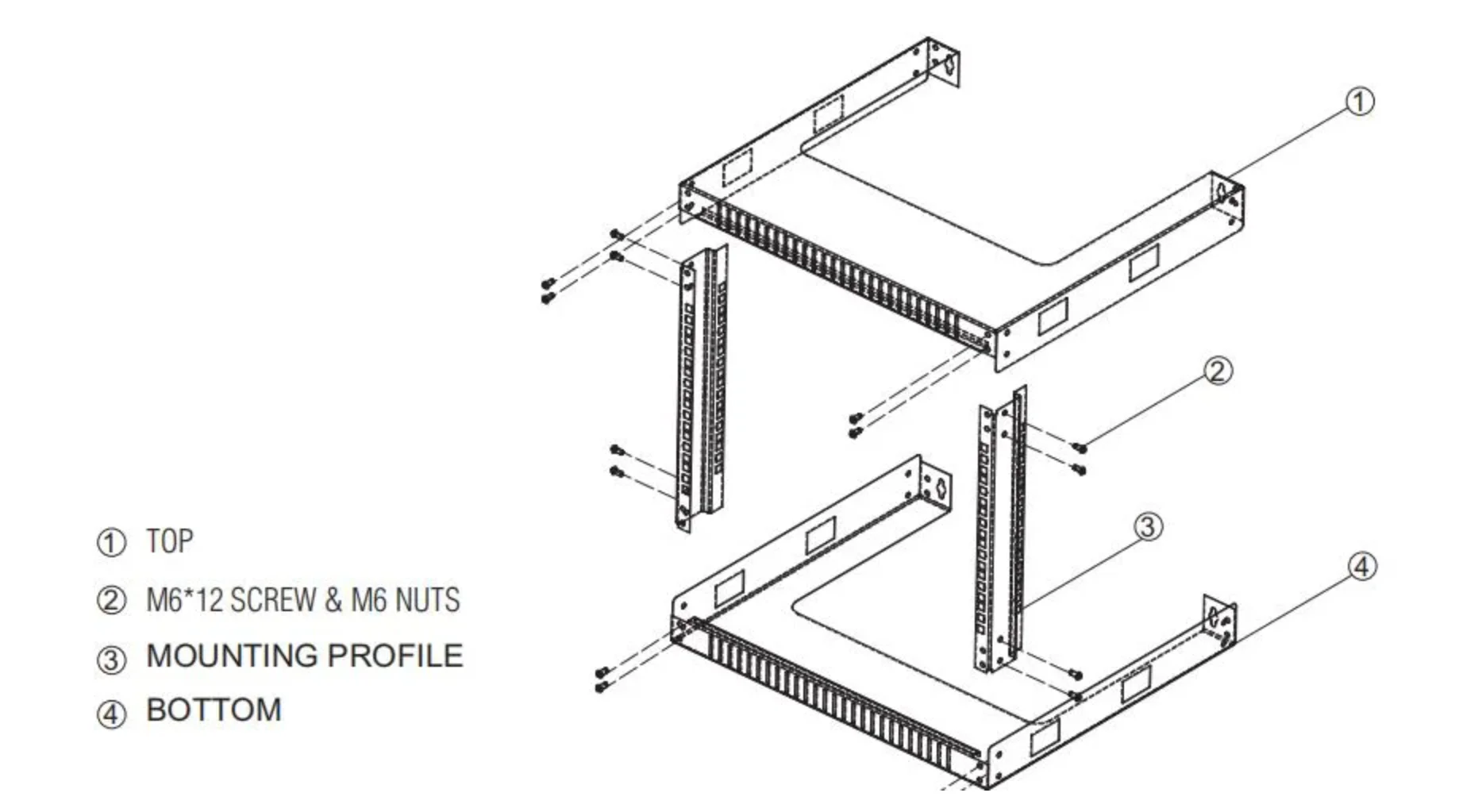 ① TOP
② M6*12 SCREW & M6 NUTS
③ MOUNTING PROFILE
④ BOTTOM

①
②
③
④