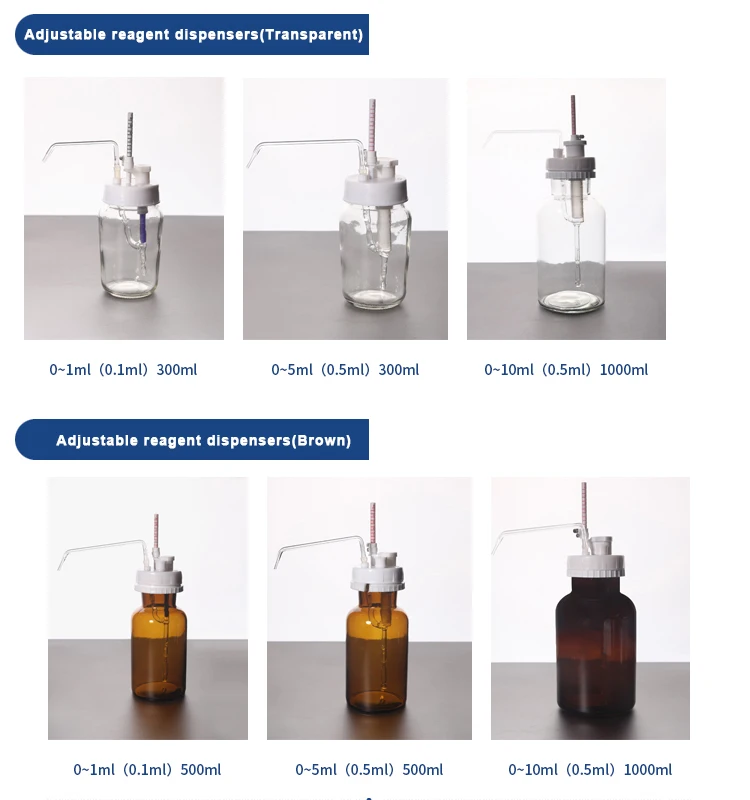 Adjustable reagent dispensers(Transparent)

0~1ml（0.1ml）300ml

0~5ml（0.5ml）300ml

0~10ml（0.5ml）1000ml

Adjustable reagent dispensers(Brown)

0~1ml（0.1ml）500ml

0~5ml（0.5ml）500ml

0~10ml（0.5ml）1000ml