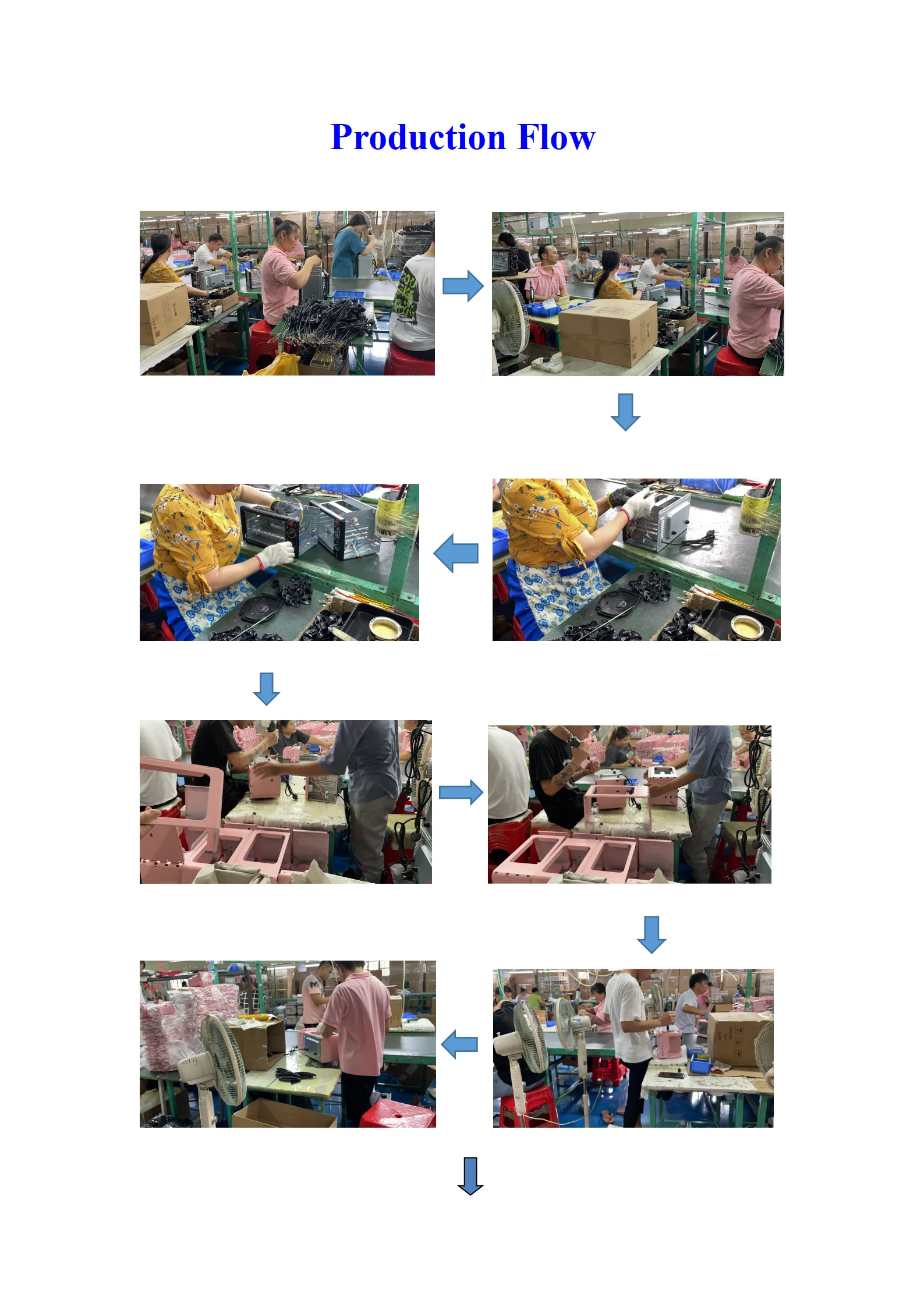 Production Flow