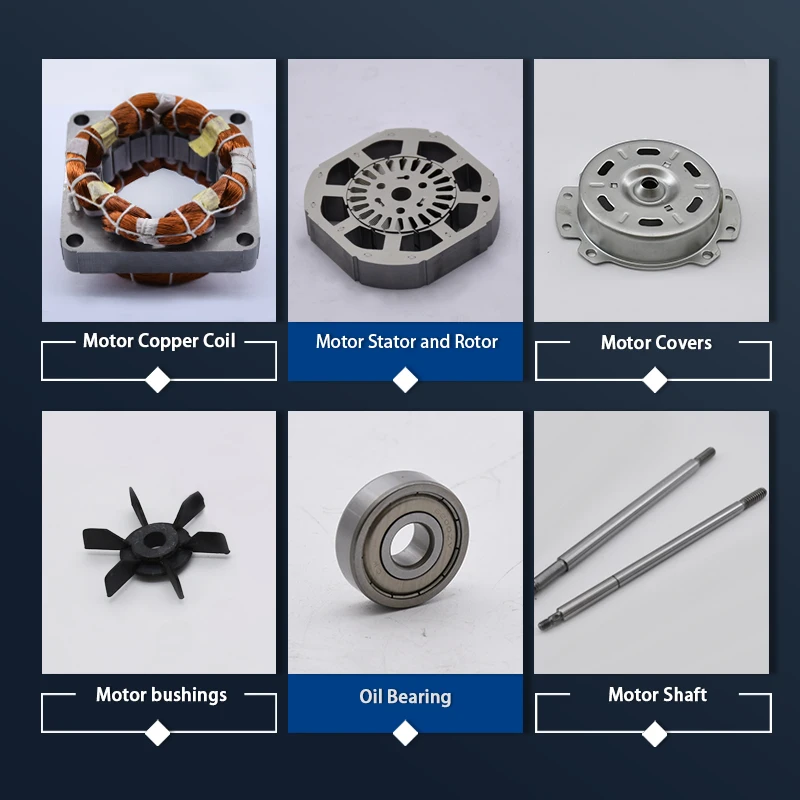 Motor Copper Coil

Motor Stator and Rotor

Motor Covers

Motor bushings

Oil Bearing

Motor Shaft