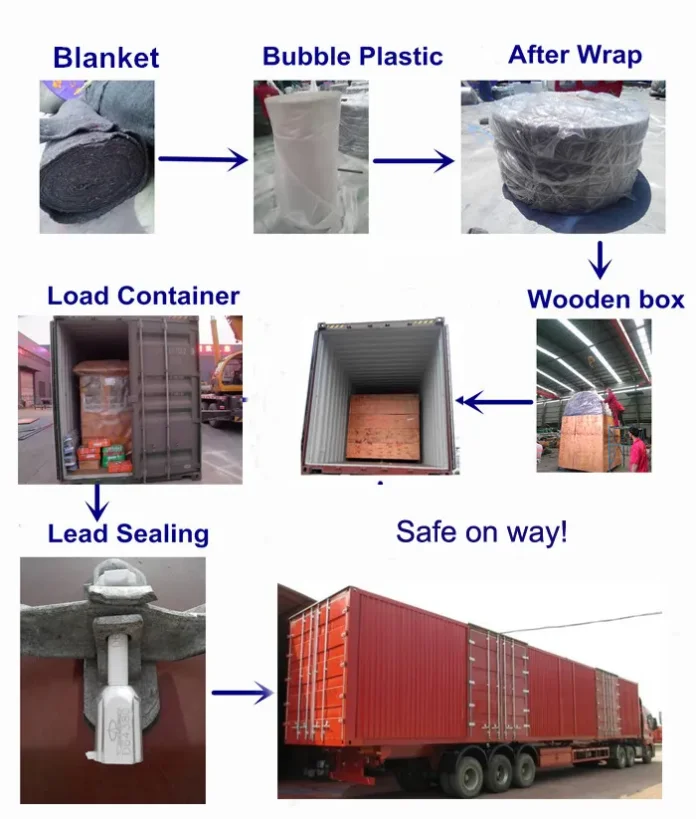 Blanket

Bubble Plastic

After Wrap

Wooden box

Load Container

Lead Sealing

Safe on way!