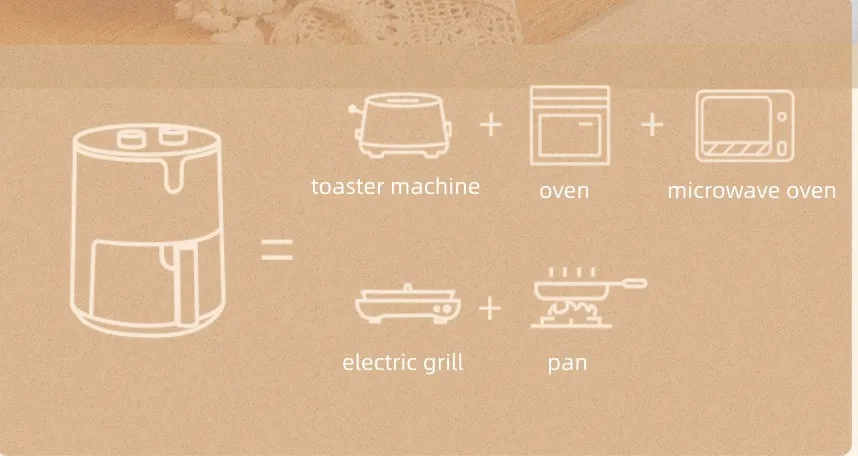 =

toaster machine + oven + microwave oven

electric grill + pan