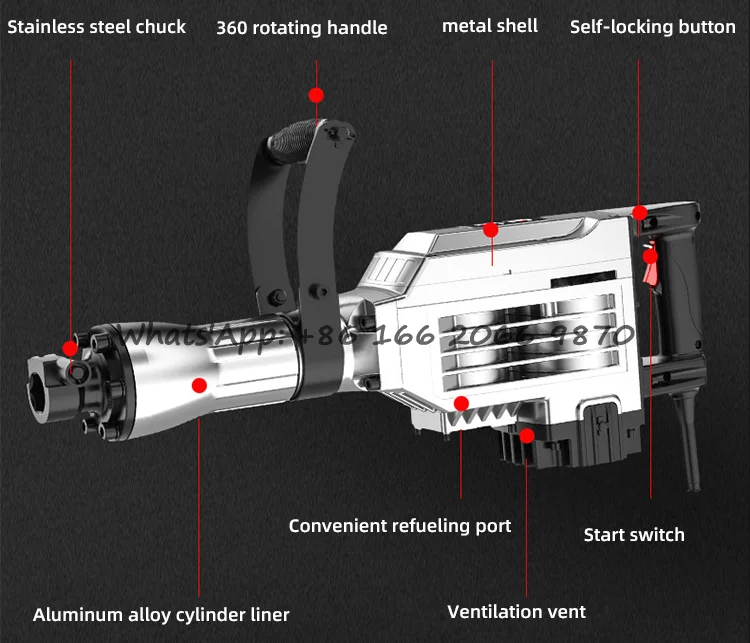 Stainless steel chuck
360 rotating handle
metal shell
Self-locking button

WhatsApp: +86 166 2066 9870

Convenient refueling port
Start switch

Aluminum alloy cylinder liner
Ventilation vent