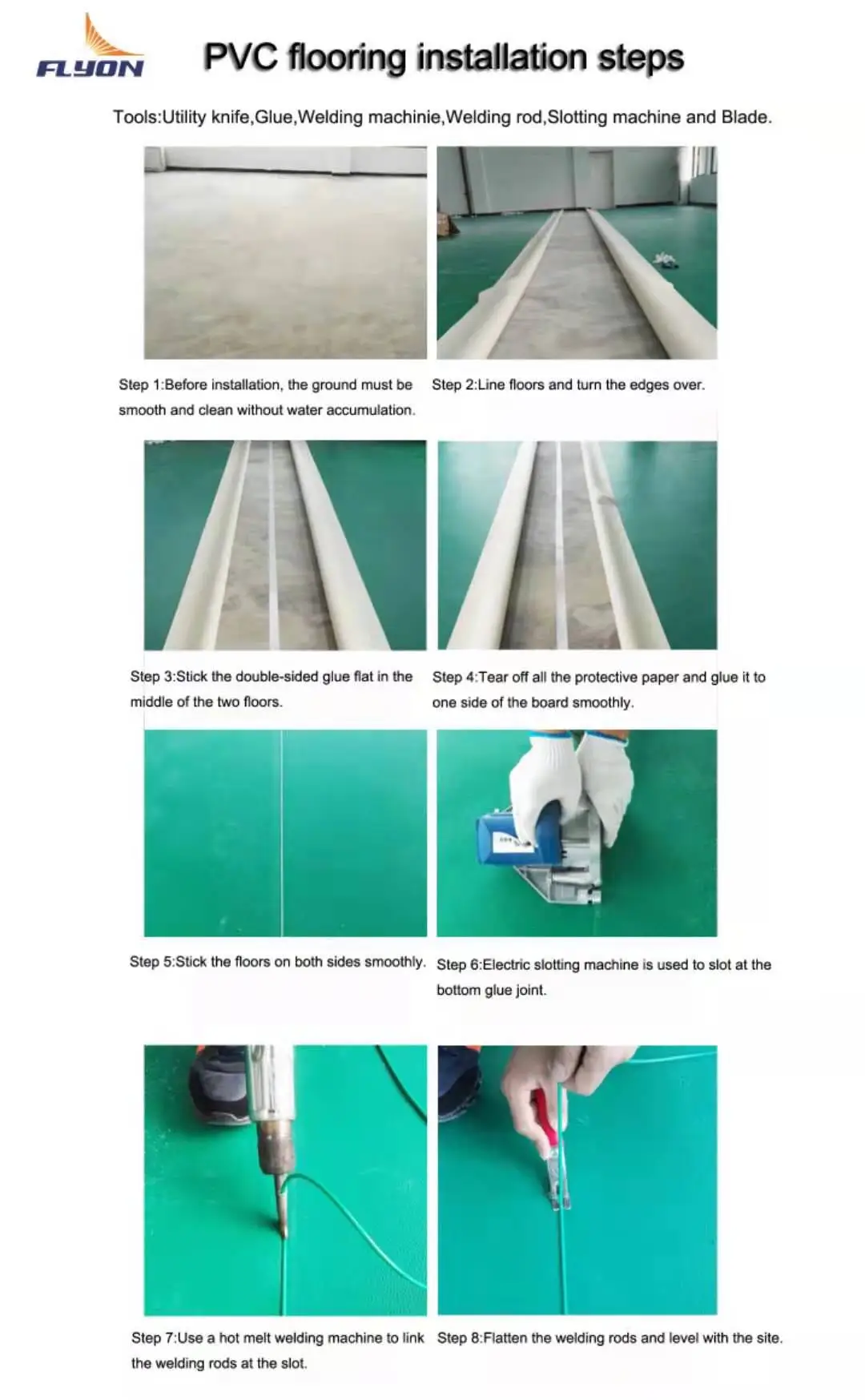 FLYON

PVC flooring installation steps

Tools:Utility knife,Glue,Welding machinie,Welding rod,Slotting machine and Blade.

Step 1:Before installation, the ground must be smooth and clean without water accumulation.

Step 2:Line floors and turn the edges over.

Step 3:Stick the double-sided glue flat in the middle of the two floors.

Step 4:Tear off all the protective paper and glue it to one side of the board smoothly.

Step 5:Stick the floors on both sides smoothly.

Step 6:Electric slotting machine is used to slot at the bottom glue joint.

Step 7:Use a hot melt welding machine to link the welding rods at the slot.

Step 8:Flatten the welding rods and level with the site.