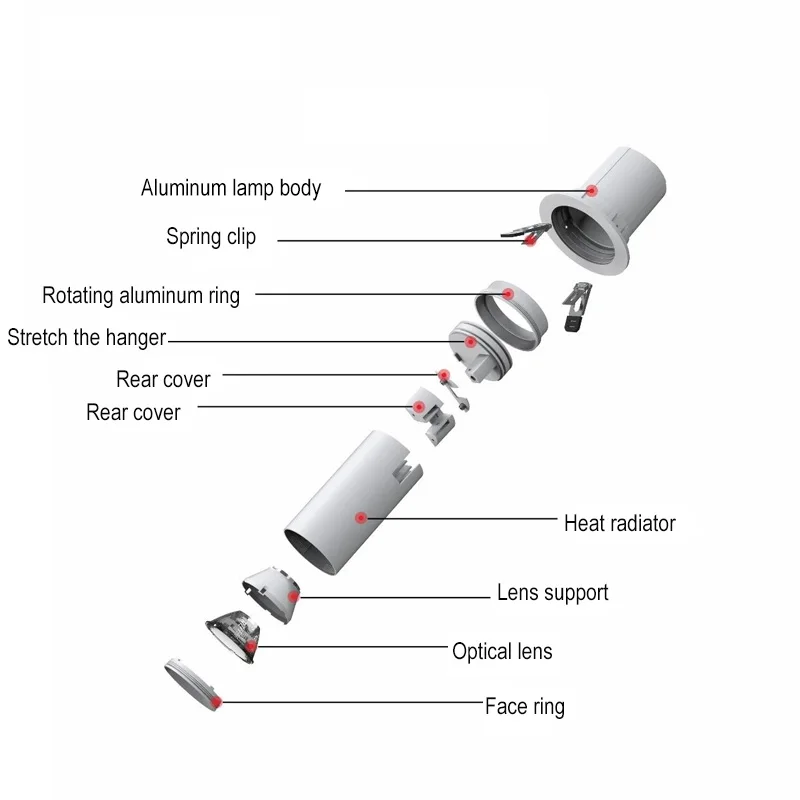 Aluminum lamp body
Spring clip
Rotating aluminum ring
Stretch the hanger
Rear cover
Rear cover
Heat radiator
Lens support
Optical lens
Face ring