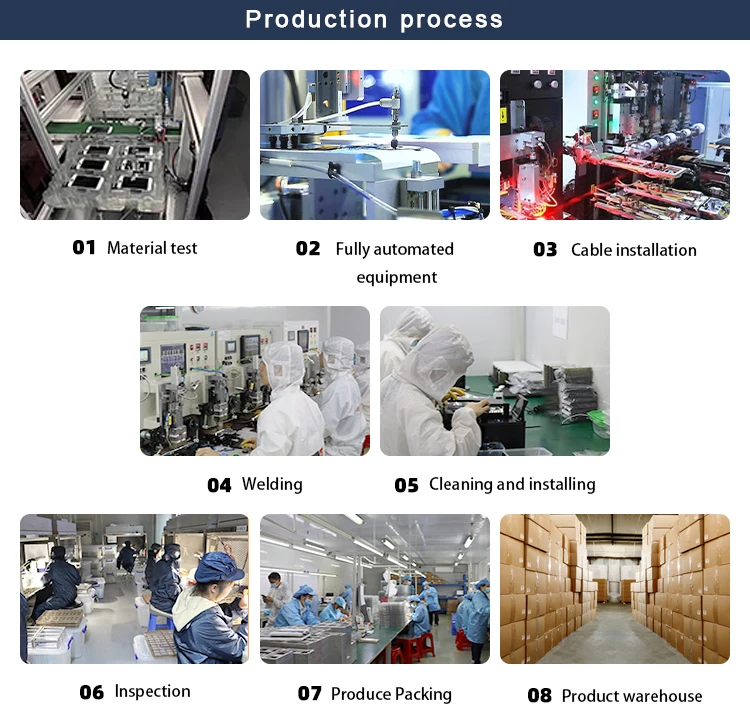 Production process

01 Material test

02 Fully automated equipment

03 Cable installation

04 Welding

05 Cleaning and installing

06 Inspection

07 Produce Packing

08 Product warehouse