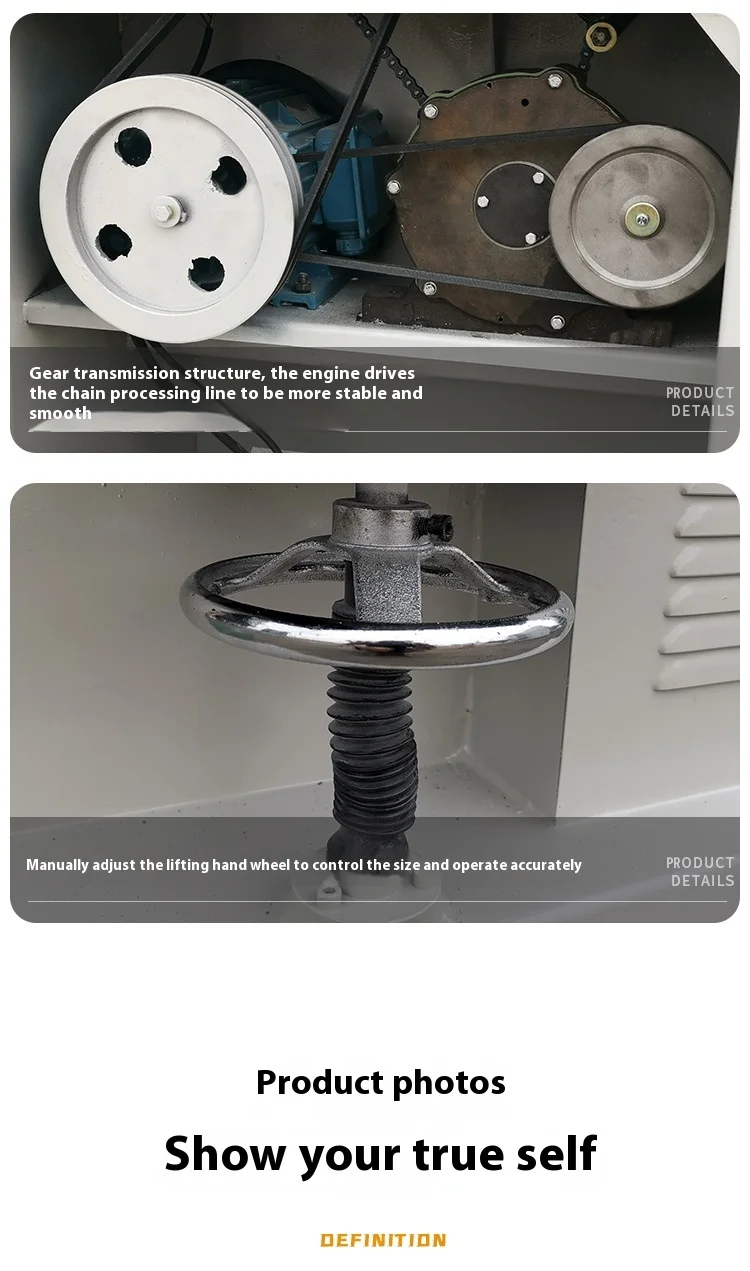 Gear transmission structure, the engine drives the chain processing line to be more stable and smooth

PRODUCT DETAILS

Manually adjust the lifting hand wheel to control the size and operate accurately

PRODUCT DETAILS

Product photos

Show your true self

DEFINITION