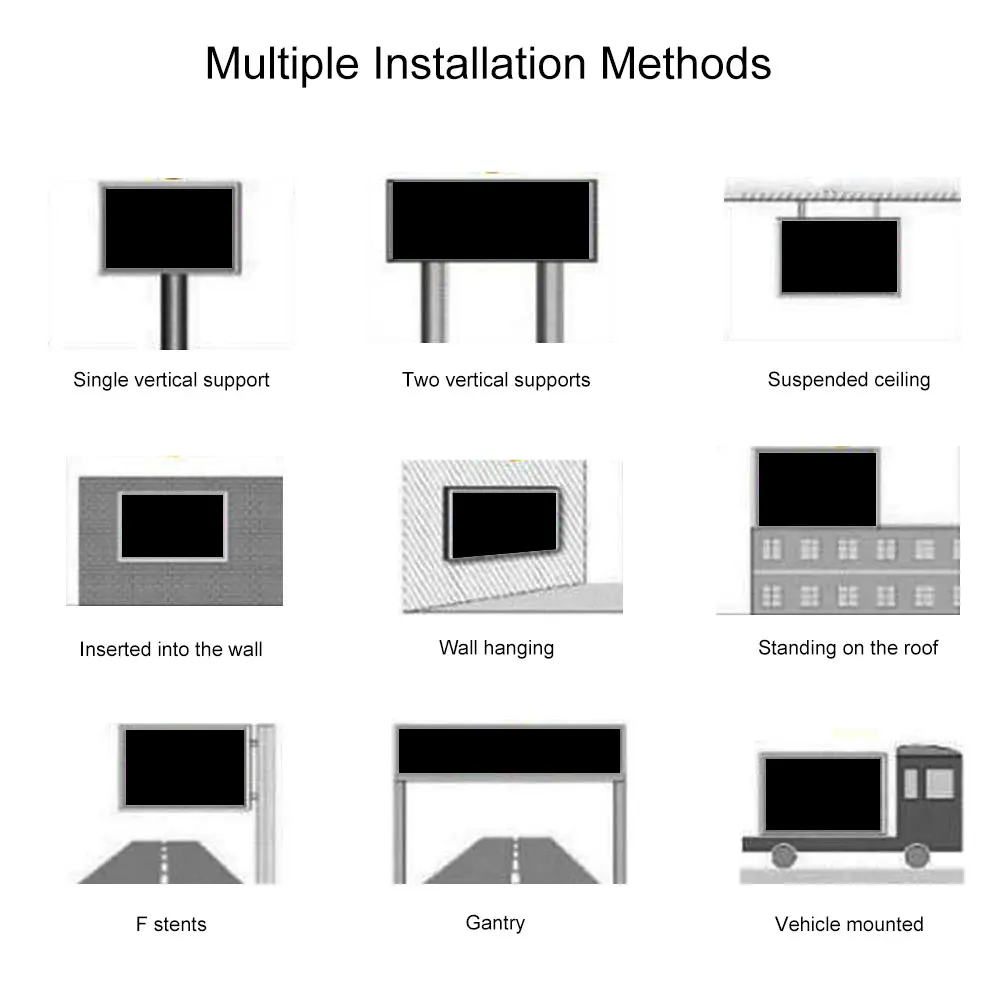 Multiple Installation Methods

Single vertical support

Two vertical supports

Suspended ceiling

Inserted into the wall

Wall hanging

Standing on the roof

F stents

Gantry

Vehicle mounted