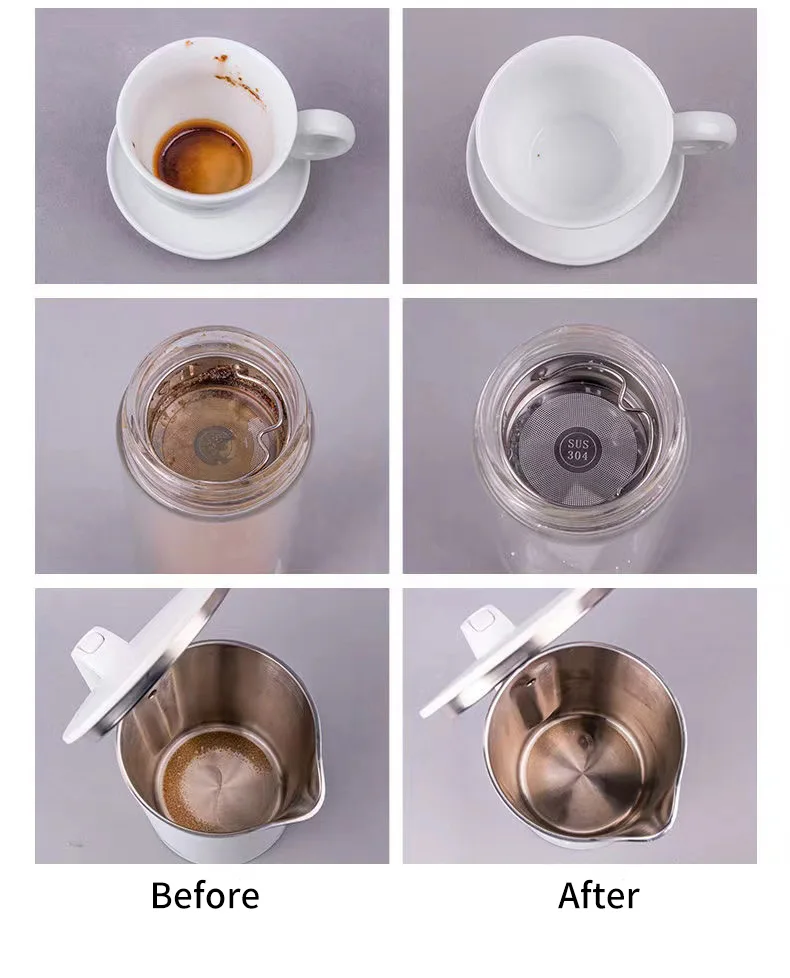 SUS
304

Before

After