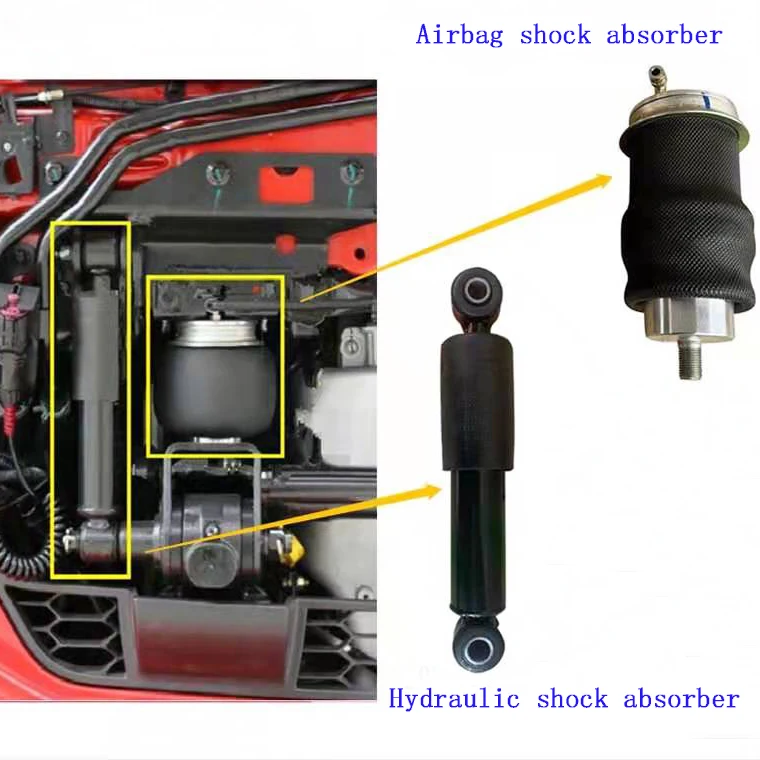 Airbag shock absorber

Hydraulic shock absorber