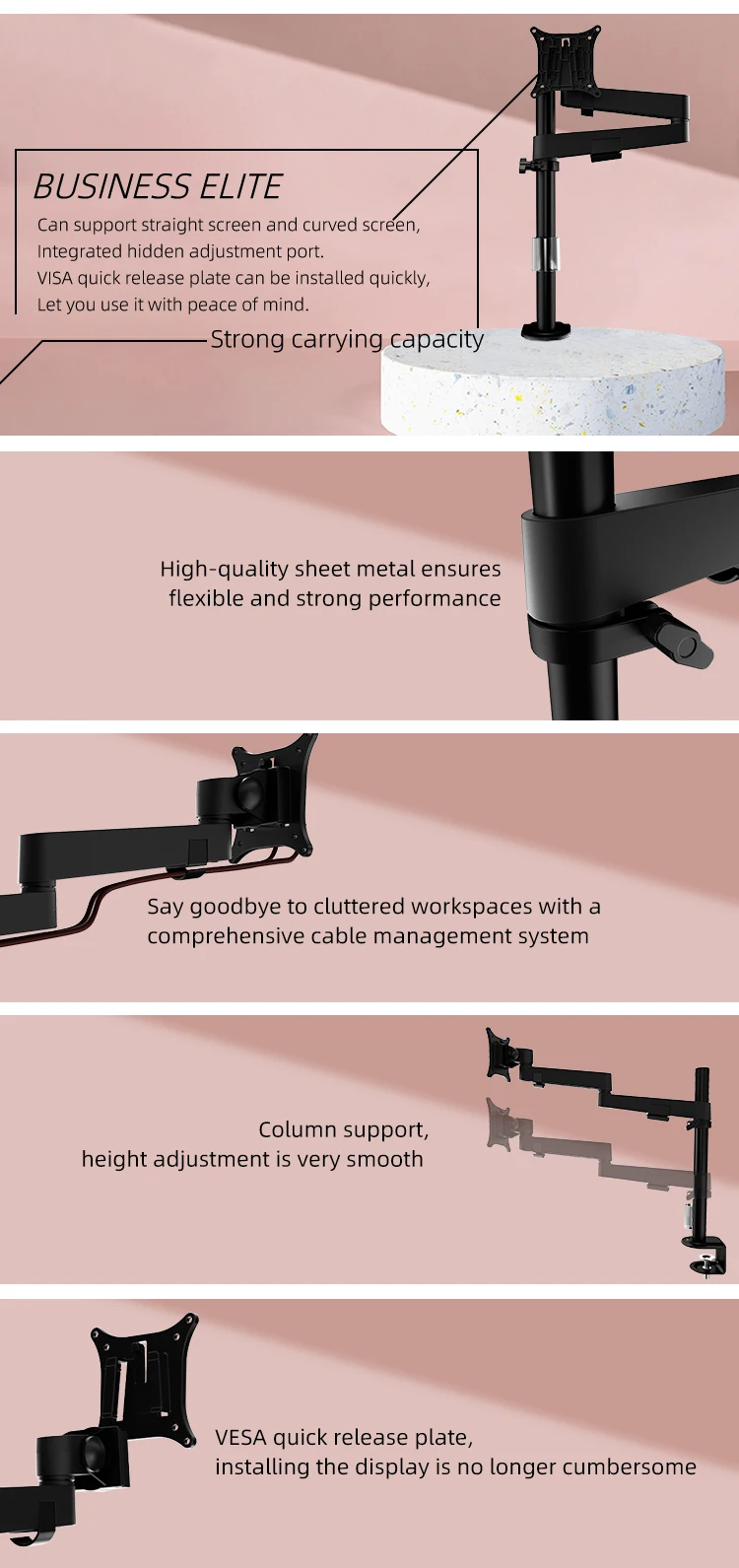 BUSINESS ELITE

Can support straight screen and curved screen,
Integrated hidden adjustment port.
VISA quick release plate can be installed quickly,
Let you use it with peace of mind.

Strong carrying capacity

High-quality sheet metal ensures flexible and strong performance

Say goodbye to cluttered workspaces with a comprehensive cable management system

Column support,
height adjustment is very smooth

VESA quick release plate,
installing the display is no longer cumbersome