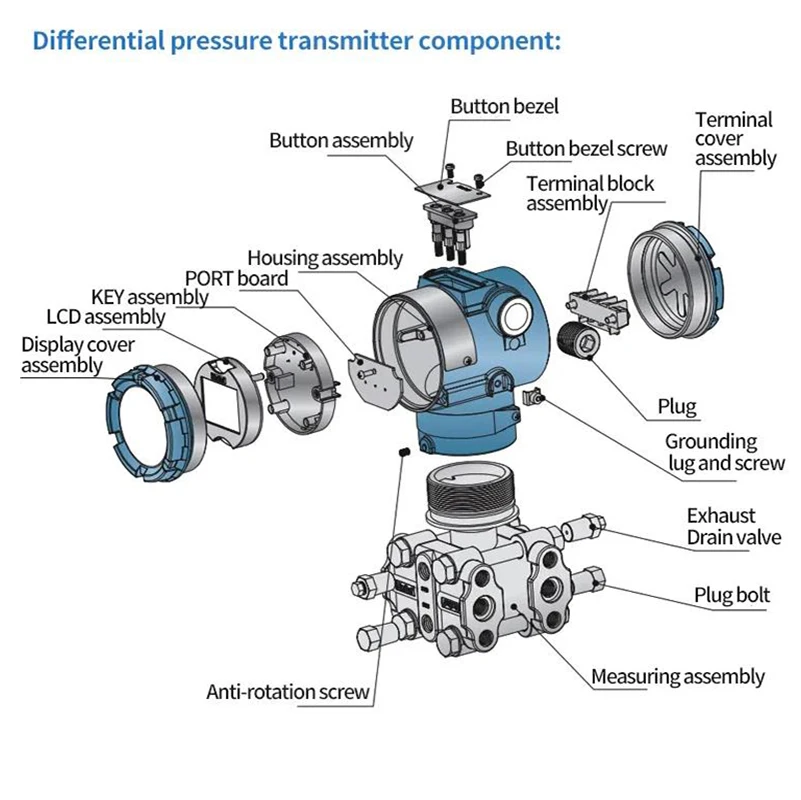 Differential pressure transmitter component:

Button bezel
Button assembly
Button bezel screw
Terminal cover assembly
Terminal block assembly
Housing assembly
PORT board
KEY assembly
LCD assembly
Display cover assembly
Plug
Grounding lug and screw
Exhaust Drain valve
Plug bolt
Measuring assembly
Anti-rotation screw