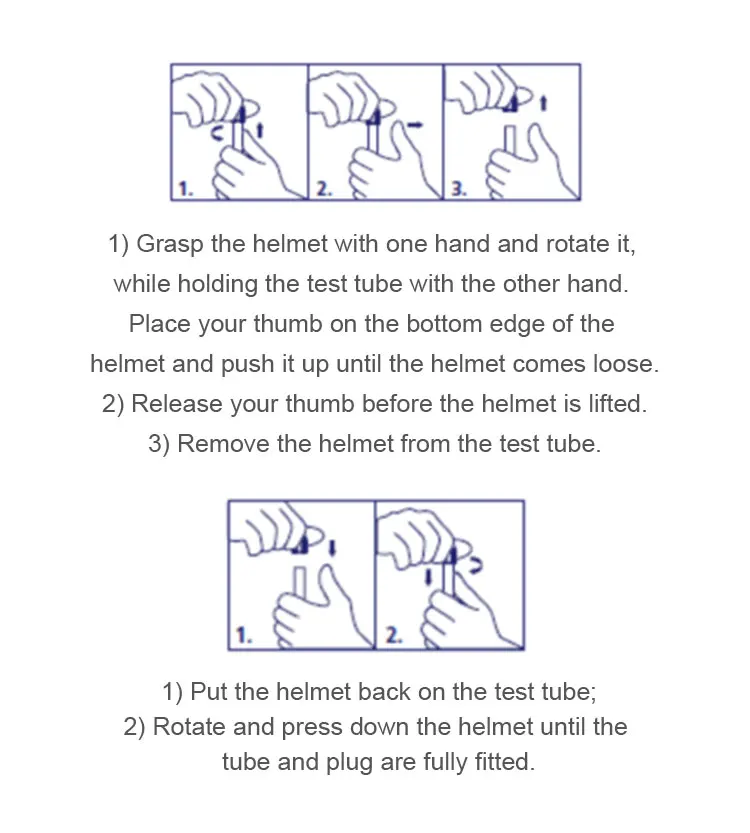 1.

2.

3.

1) Grasp the helmet with one hand and rotate it, while holding the test tube with the other hand. Place your thumb on the bottom edge of the helmet and push it up until the helmet comes loose.
2) Release your thumb before the helmet is lifted.
3) Remove the helmet from the test tube.

1.

2.

1) Put the helmet back on the test tube;
2) Rotate and press down the helmet until the tube and plug are fully fitted.