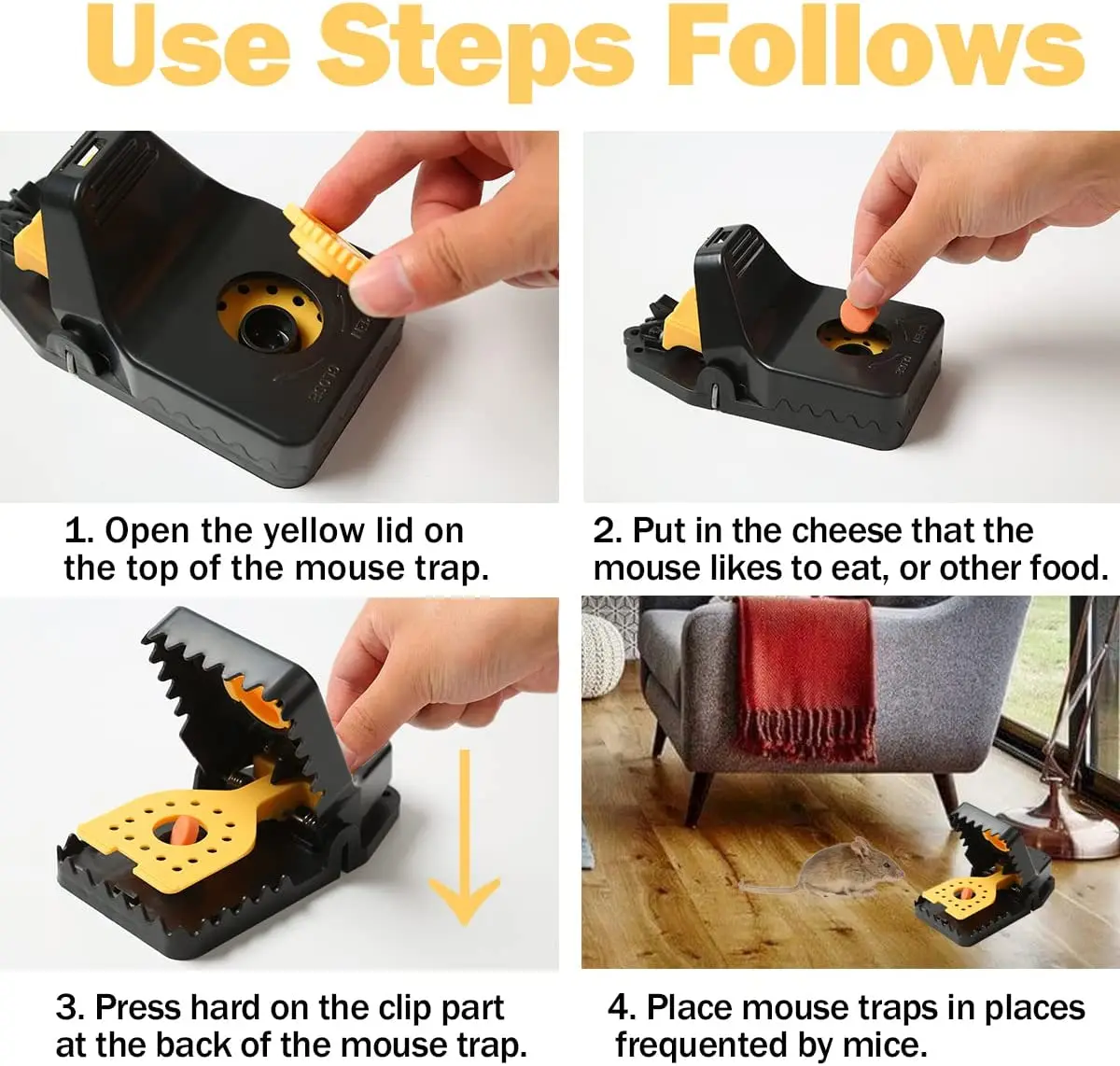 Use Steps Follows

1. Open the yellow lid on the top of the mouse trap.

2. Put in the cheese that the mouse likes to eat, or other food.

3. Press hard on the clip part at the back of the mouse trap.

4. Place mouse traps in places frequented by mice.