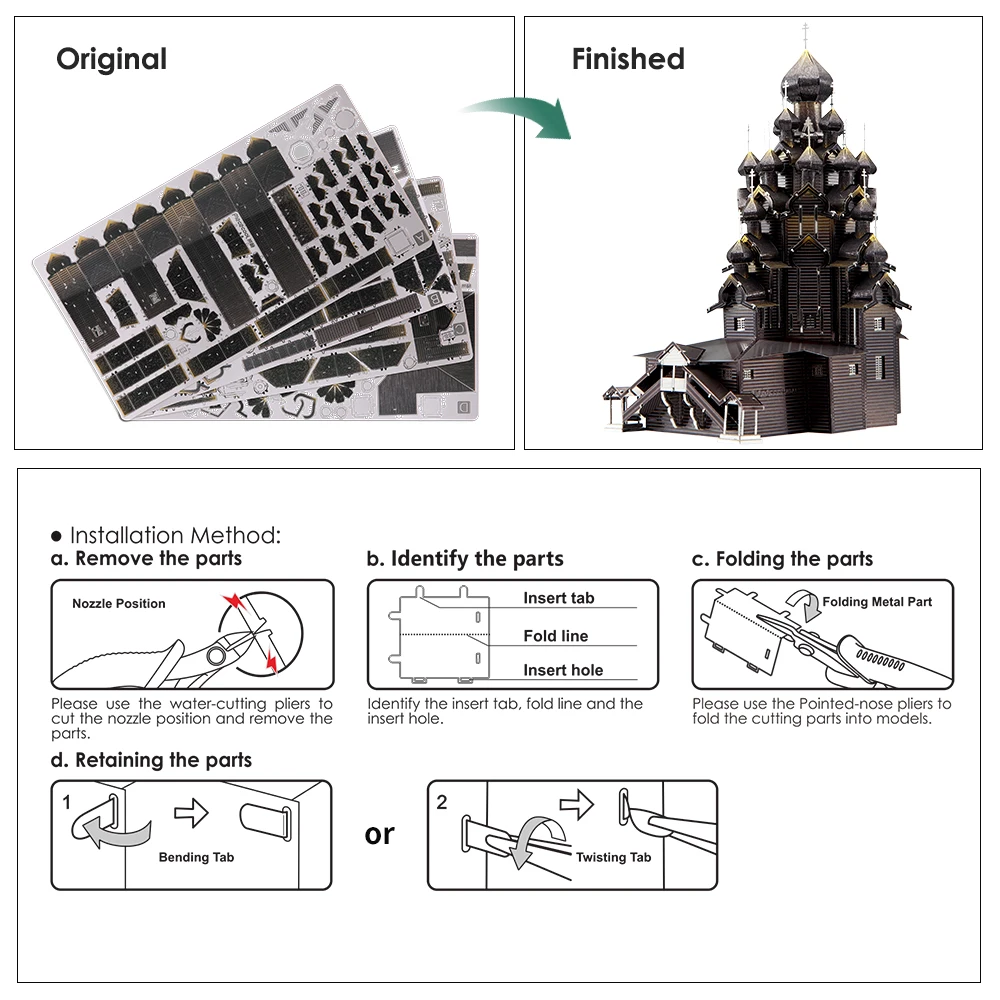 Original

Finished

● Installation Method:
a. Remove the parts

Nozzle Position

Please use the water-cutting pliers to cut the nozzle position and remove the parts.

b. Identify the parts

Insert tab
Fold line
Insert hole

Identify the insert tab, fold line and the insert hole.

c. Folding the parts

Folding Metal Part

Please use the Pointed-nose pliers to fold the cutting parts into models.

d. Retaining the parts

1

Bending Tab

or

2

Twisting Tab