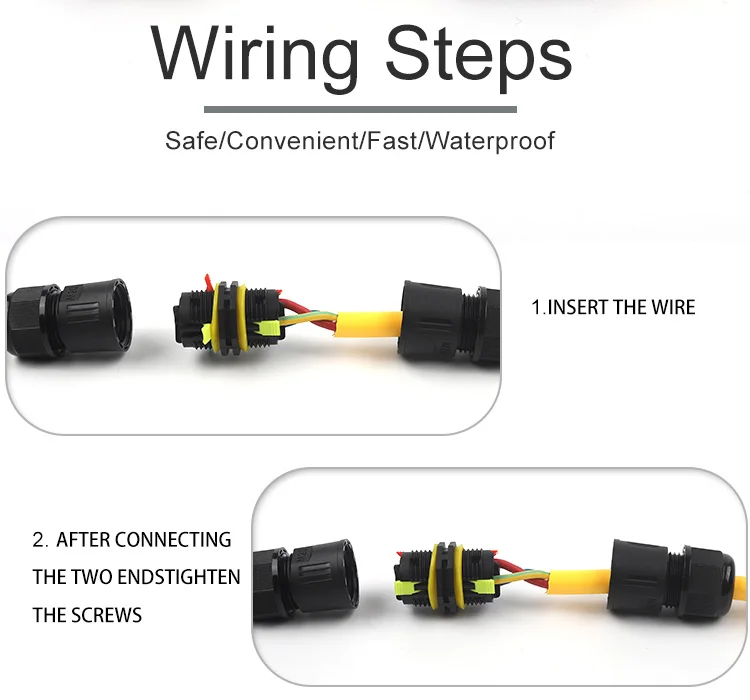 Wiring Steps

Safe/Convenient/Fast/Waterproof

1.INSERT THE WIRE

2. AFTER CONNECTING THE TWO ENDSTIGHTEN THE SCREWS