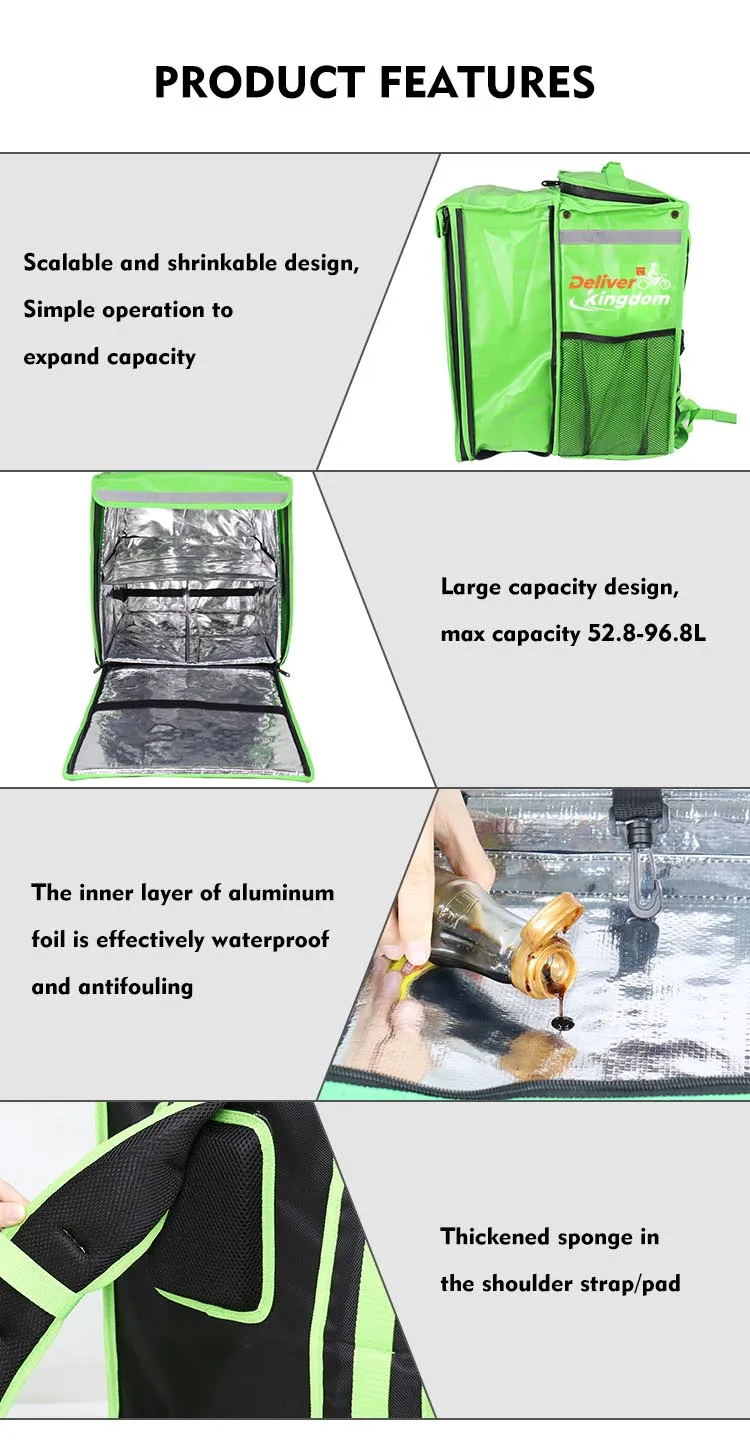 PRODUCT FEATURES

Scalable and shrinkable design, Simple operation to expand capacity

Deliver Kingdom

Large capacity design, max capacity 52.8-96.8L

The inner layer of aluminum foil is effectively waterproof and antifouling

Thickened sponge in the shoulder strap/pad