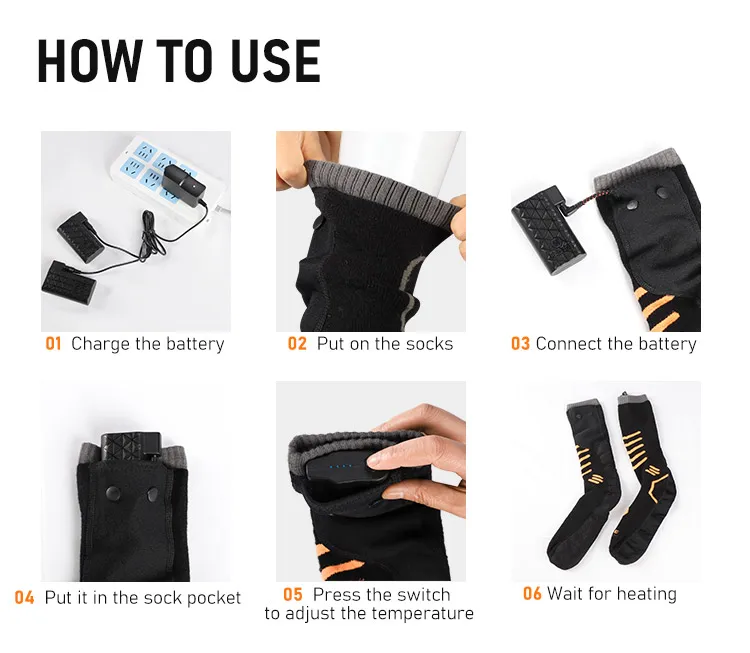 HOW TO USE

01 Charge the battery

02 Put on the socks

03 Connect the battery

04 Put it in the sock pocket

05 Press the switch to adjust the temperature

06 Wait for heating