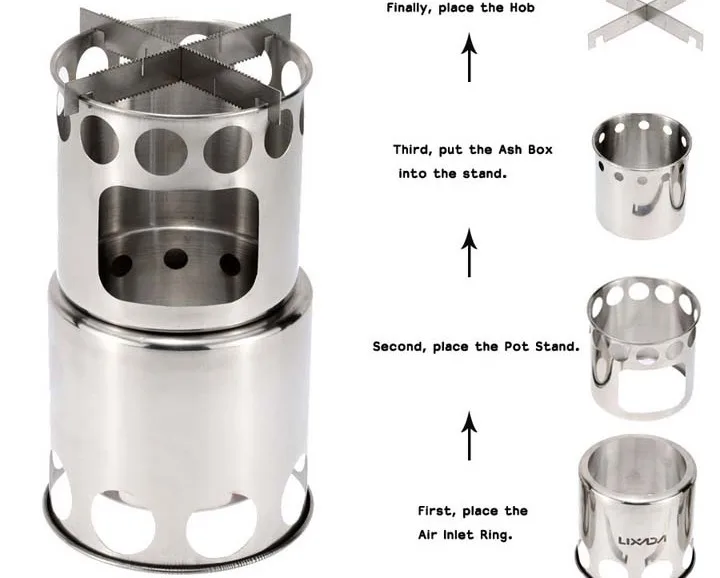 Finally, place the Hob

Third, put the Ash Box into the stand.

Second, place the Pot Stand.

First, place the Air Inlet Ring.

LIXADA