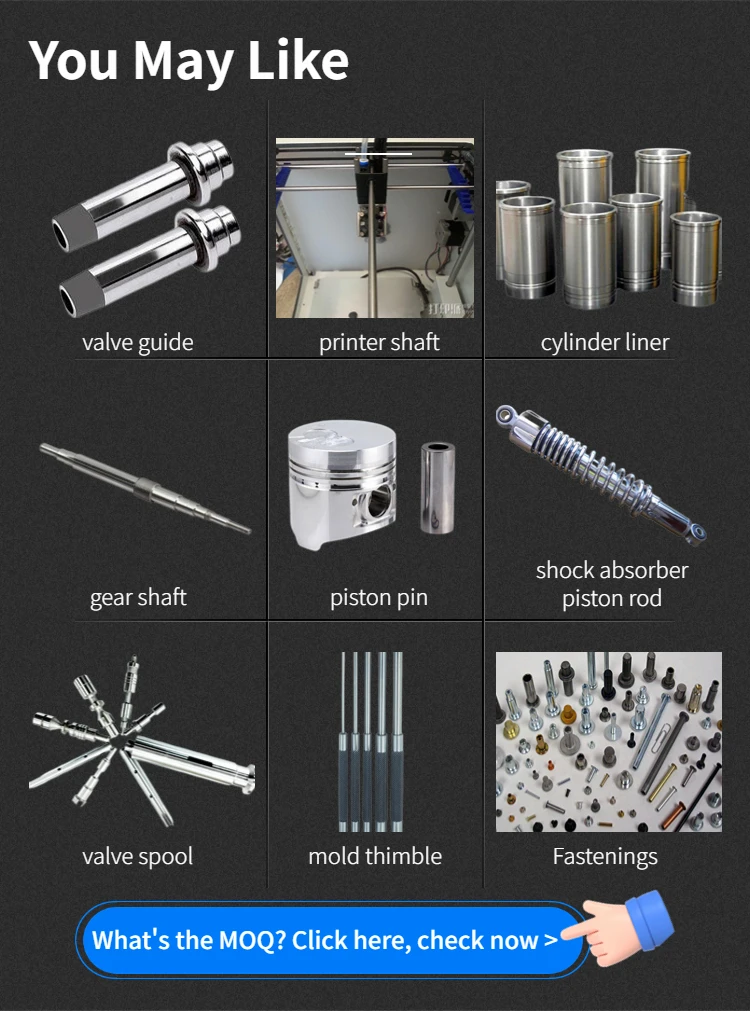 You May Like

valve guide

printer shaft

cylinder liner

gear shaft

piston pin

shock absorber piston rod

valve spool

mold thimble

Fastenings

What's the MOQ? Click here, check now >