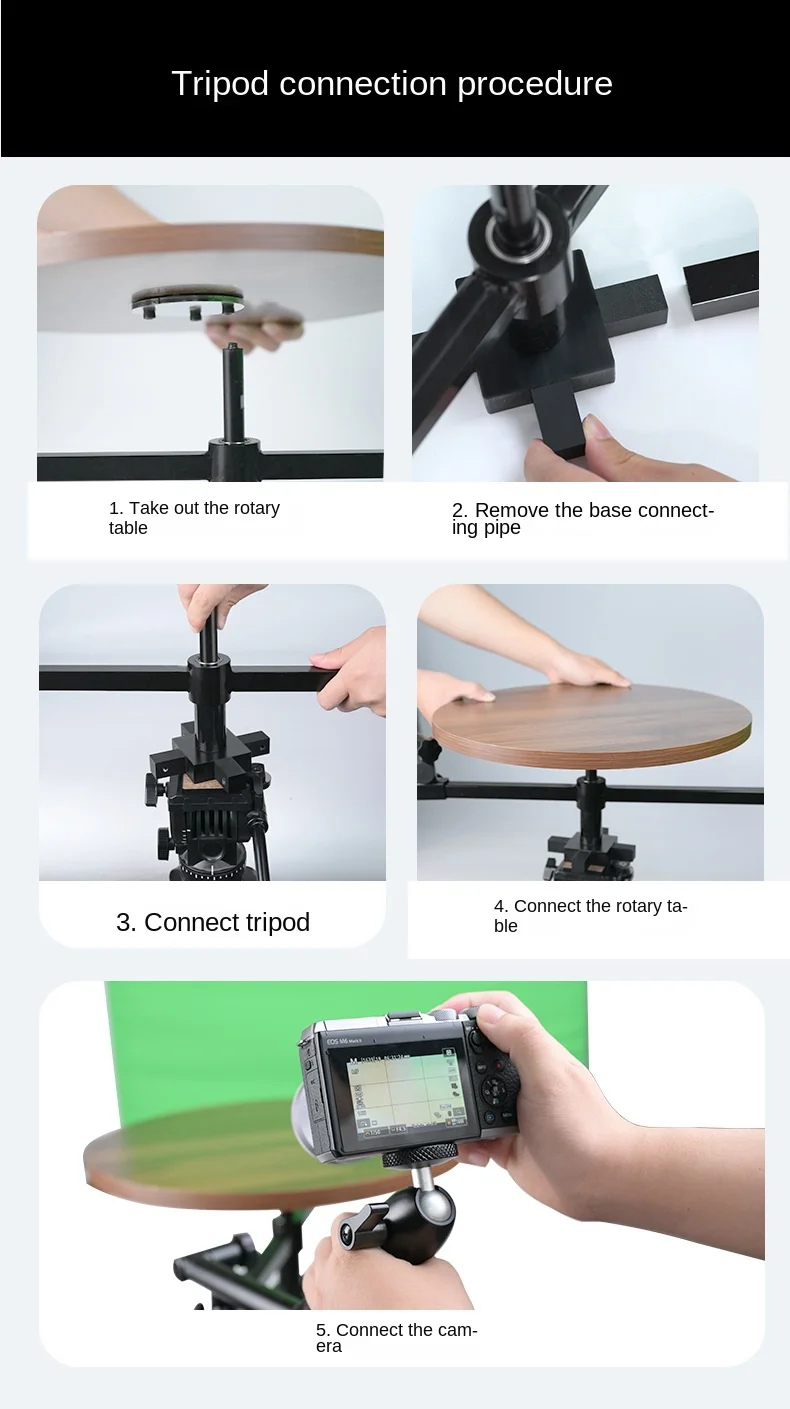 Tripod connection procedure

1. Take out the rotary table

2. Remove the base connecting pipe

3. Connect tripod

4. Connect the rotary table

EOS M6 Mark II

5. Connect the camera