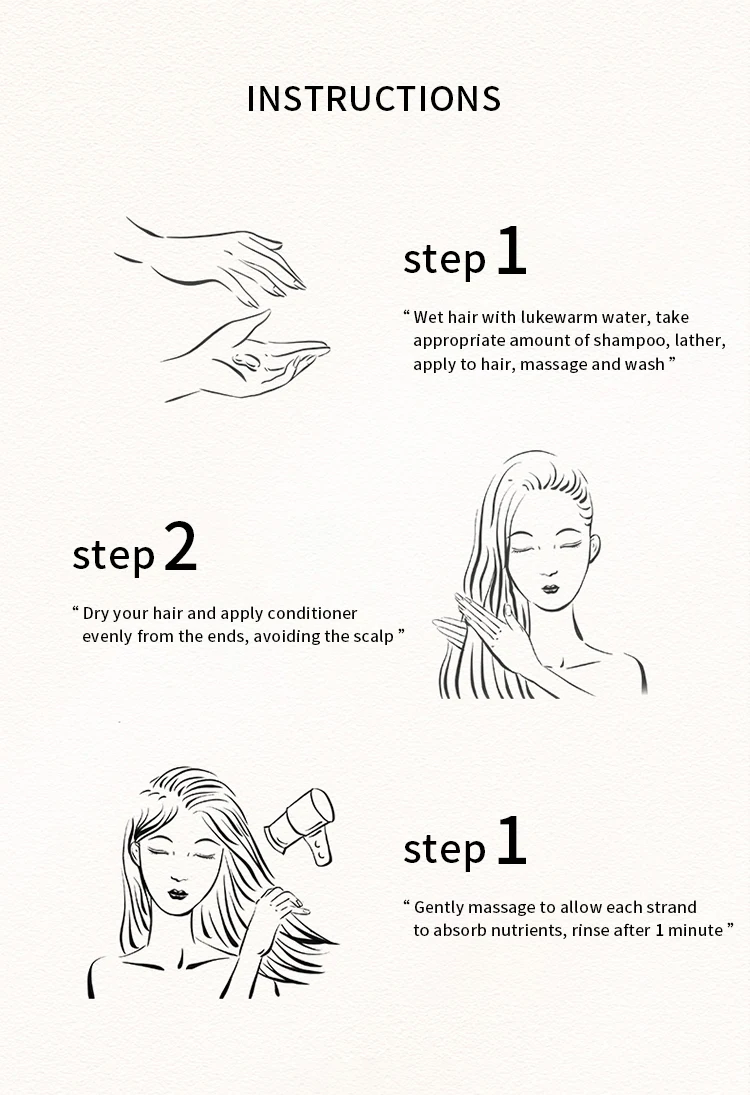 INSTRUCTIONS

step 1

“ Wet hair with lukewarm water, take appropriate amount of shampoo, lather, apply to hair, massage and wash ”

step 2

“ Dry your hair and apply conditioner evenly from the ends, avoiding the scalp ”

step 1

“ Gently massage to allow each strand to absorb nutrients, rinse after 1 minute ”