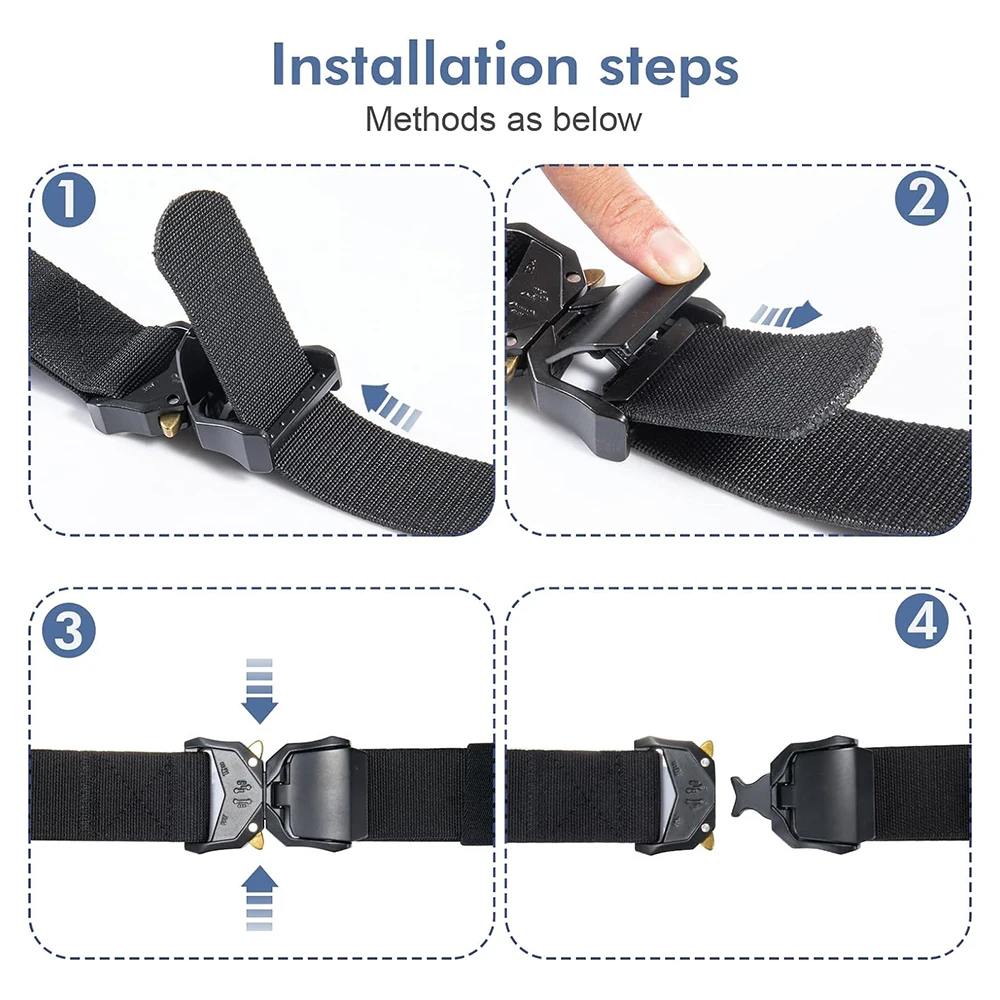 Installation steps
Methods as below

1

2

3

4