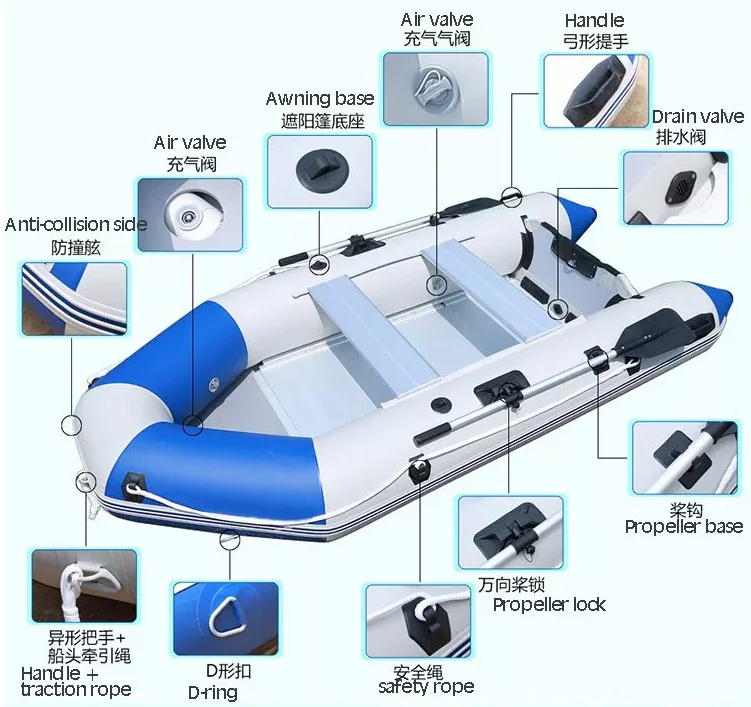 Air valve
充气气阀

Handle
弓形提手

Awning base
遮阳篷底座

Drain valve
排水阀

Air valve
充气阀

Anti-collision side
防撞舷

桨钩
Propeller base

万向桨锁
Propeller lock

异形把手+
船头牵引绳
Handle +
traction rope

D形扣
D-ring

安全绳
safety rope