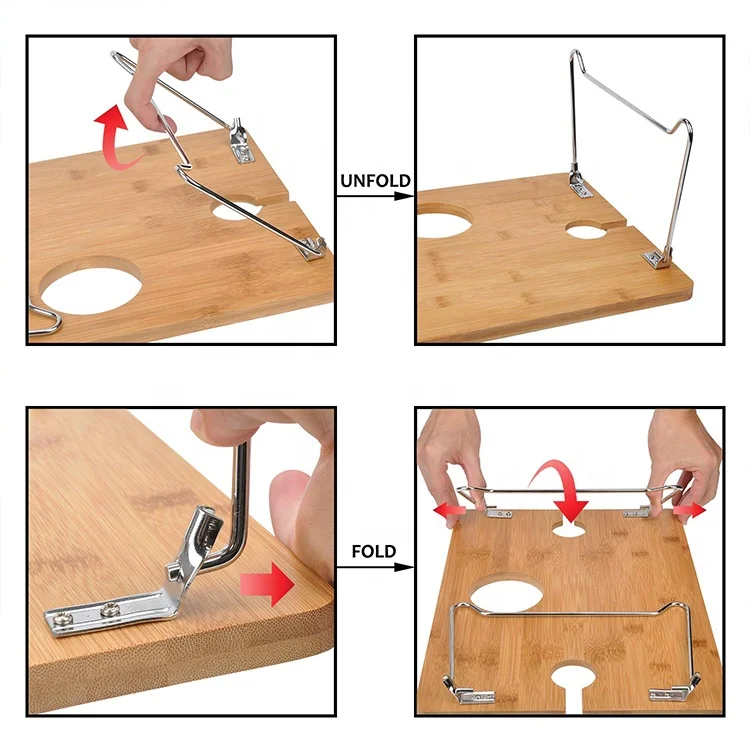 UNFOLD

FOLD