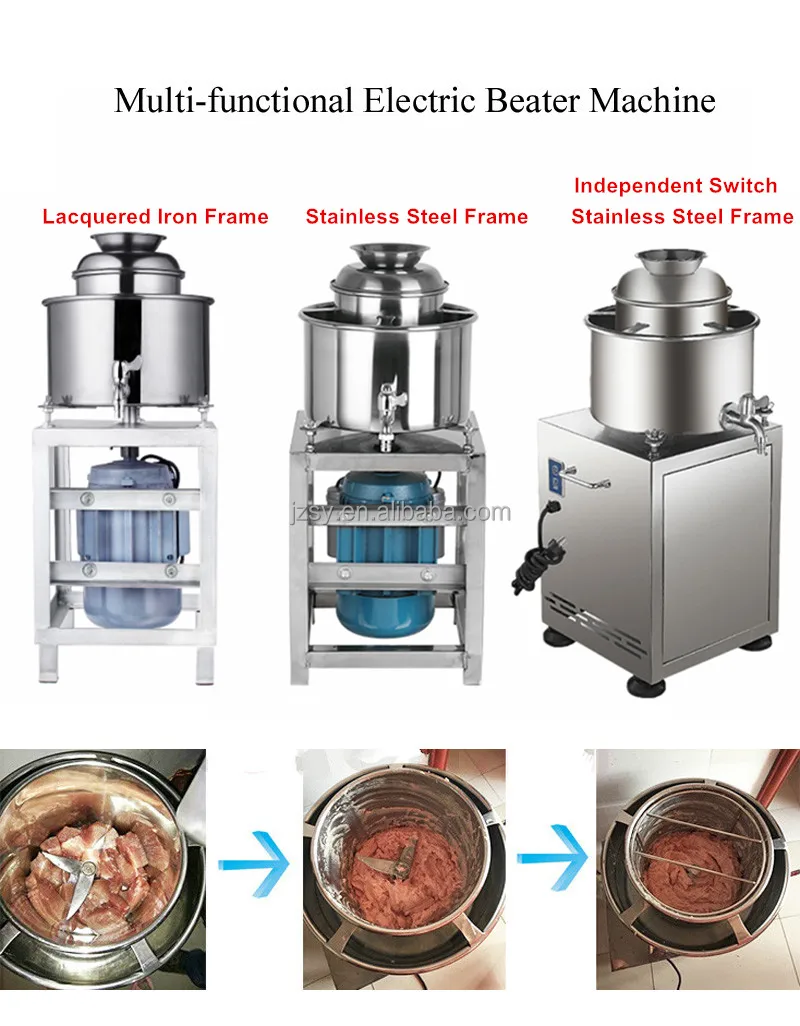 Multi-functional Electric Beater Machine

Lacquered Iron Frame

Stainless Steel Frame

Independent Switch
Stainless Steel Frame

jzsy.en.alibaba.com