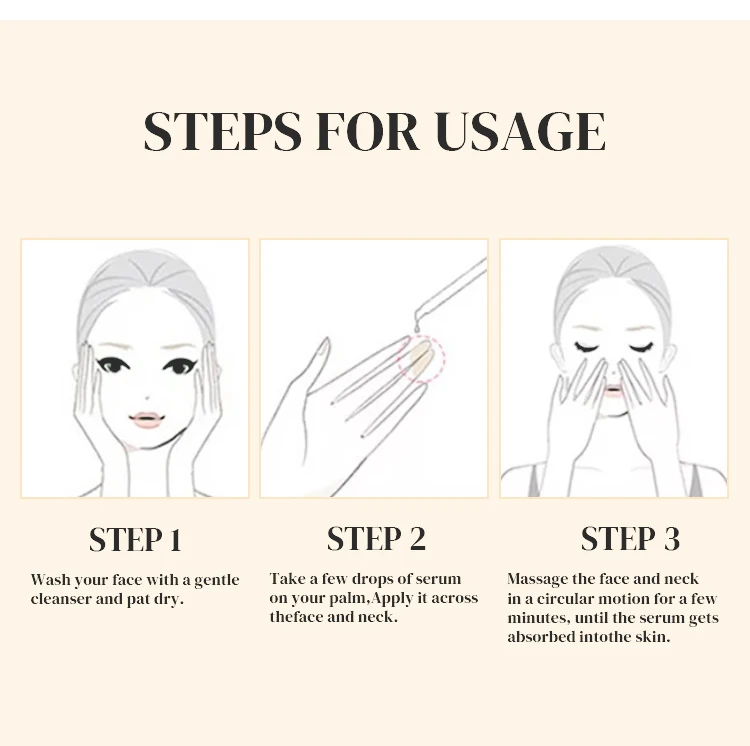 STEPS FOR USAGE

STEP 1

Wash your face with a gentle cleanser and pat dry.

STEP 2

Take a few drops of serum on your palm,Apply it across theface and neck.

STEP 3

Massage the face and neck in a circular motion for a few minutes, until the serum gets absorbed intothe skin.