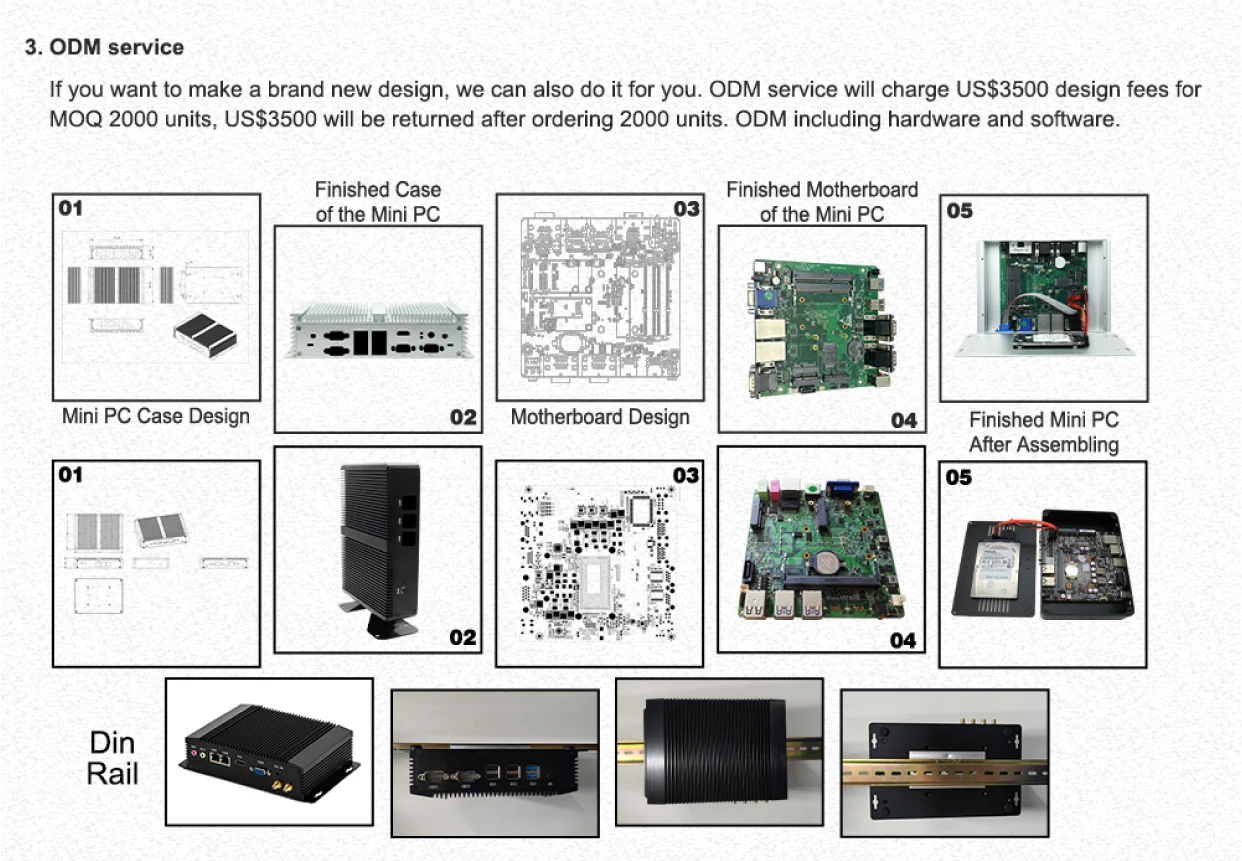 3. ODM service

If you want to make a brand new design, we can also do it for you. ODM service will charge US$3500 design fees for MOQ 2000 units, US$3500 will be returned after ordering 2000 units. ODM including hardware and software.

01

Mini PC Case Design

Finished Case of the Mini PC

02

03

Motherboard Design

Finished Motherboard of the Mini PC

04

05

Finished Mini PC After Assembling

01

02

03

04

05

Din Rail