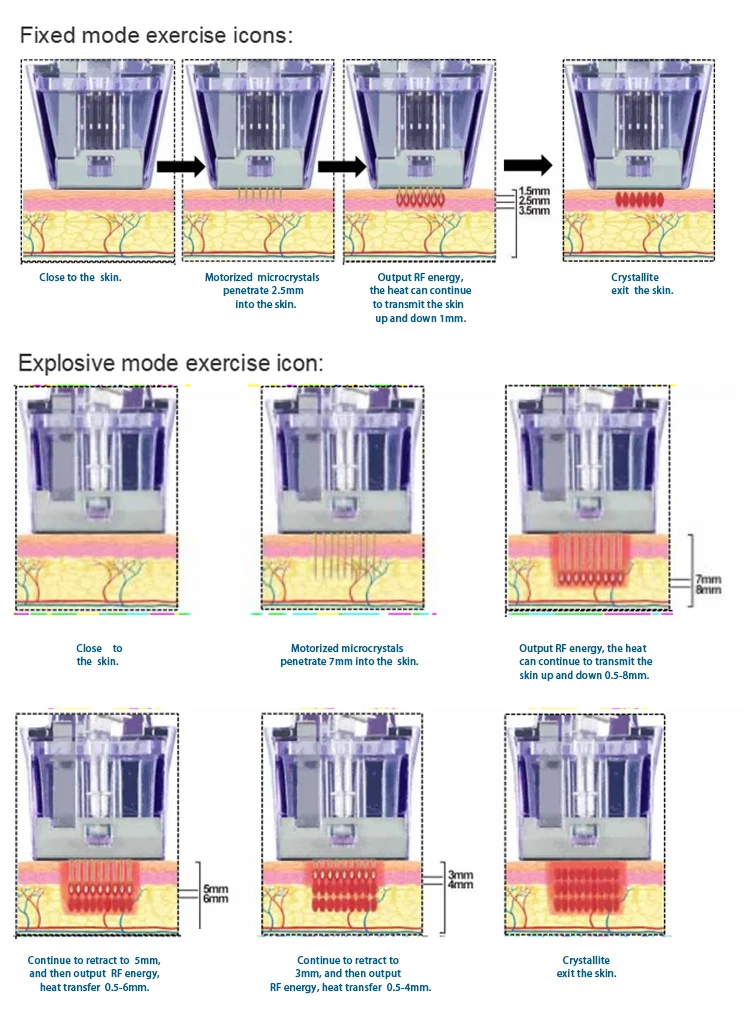 Fixed mode exercise icons:

1.5mm
2.5mm
3.5mm

Close to the skin.

Motorized microcrystals penetrate 2.5mm into the skin.

Output RF energy, the heat can continue to transmit the skin up and down 1mm.

Crystallite exit the skin.

Explosive mode exercise icon:

7mm
8mm

Close to the skin.

Motorized microcrystals penetrate 7mm into the skin.

Output RF energy, the heat can continue to transmit the skin up and down 0.5-8mm.

5mm
6mm

3mm
4mm

Continue to retract to 5mm, and then output RF energy, heat transfer 0.5-6mm.

Continue to retract to 3mm, and then output RF energy, heat transfer 0.5-4mm.

Crystallite exit the skin.