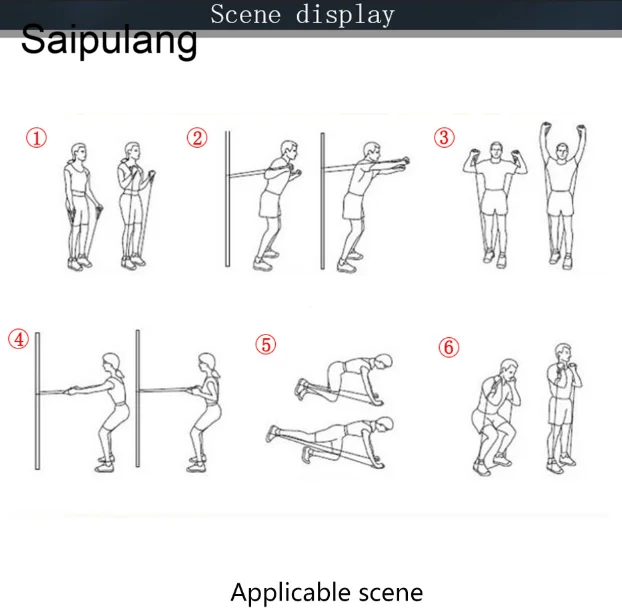 Scene display

Saipulang

①

②

③

④

⑤

⑥

Applicable scene