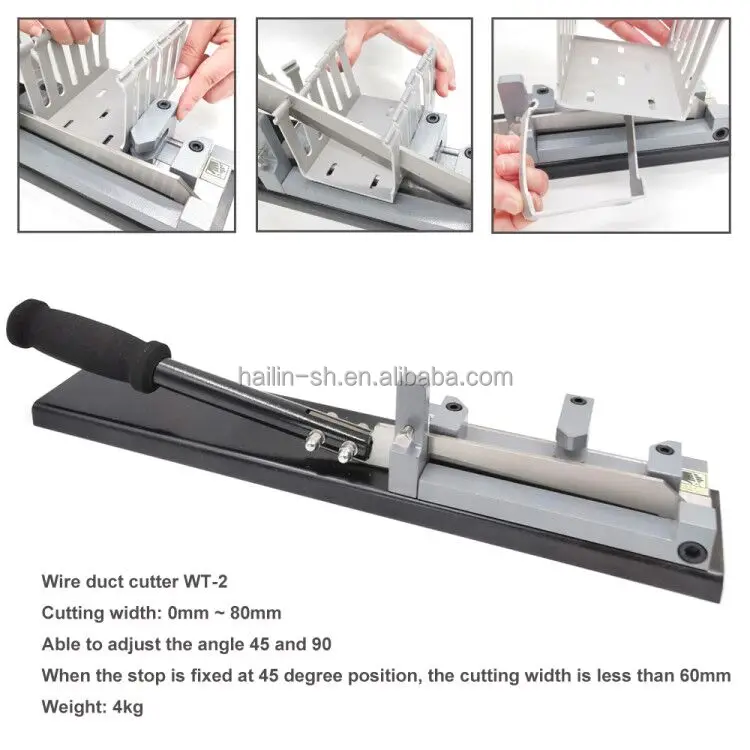 hailin-sh.en.alibaba.com

Wire duct cutter WT-2

Cutting width: 0mm ~ 80mm

Able to adjust the angle 45 and 90

When the stop is fixed at 45 degree position, the cutting width is less than 60mm

Weight: 4kg